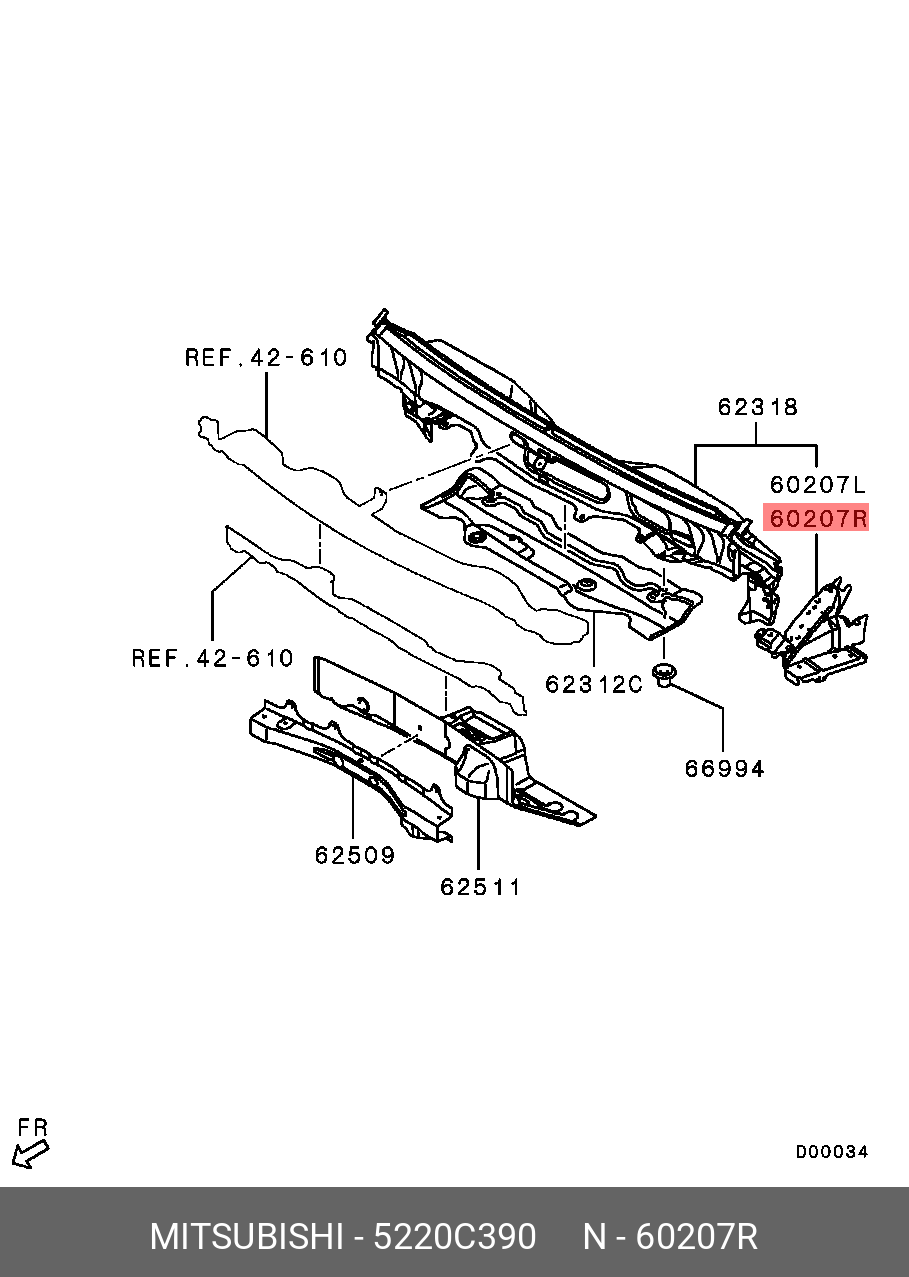 REF.42-610

62318

60207L

60207R

REF.42-610

62312C

66994

62509

62511

FR

D00034

MITSUBISHI - 5220C390 N - 60207R