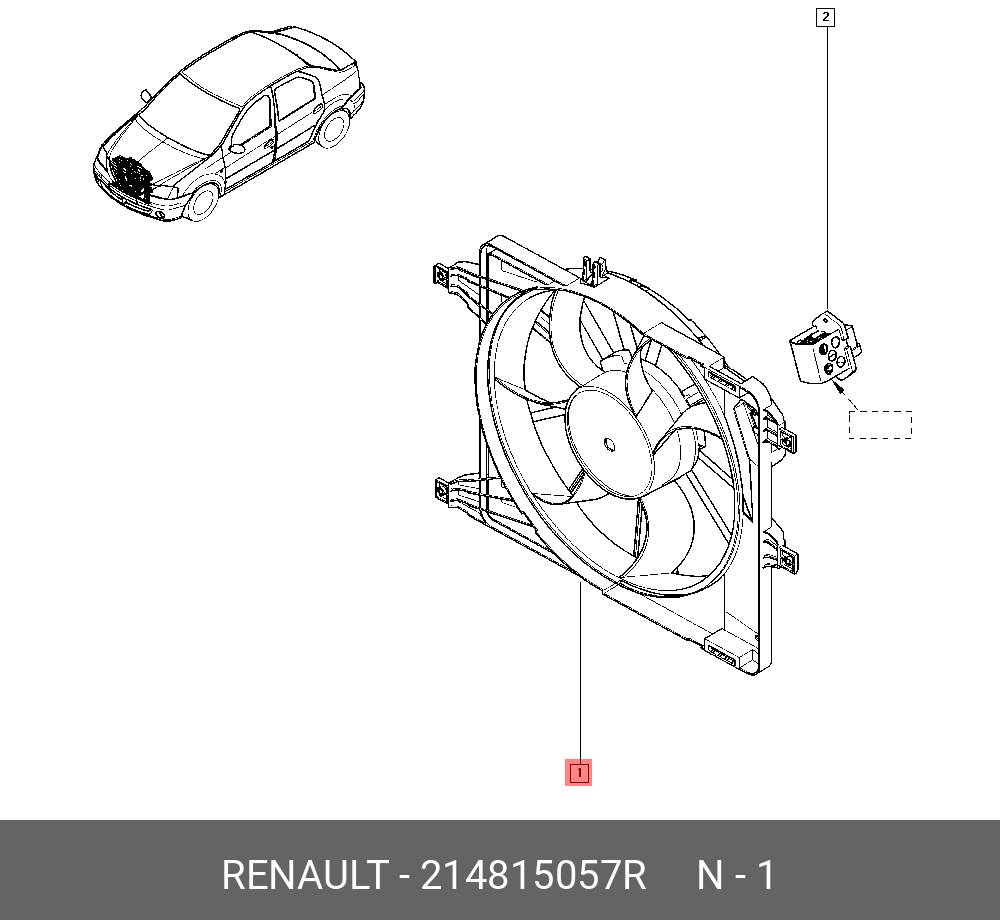 2

1

RENAULT - 214815057R N - 1