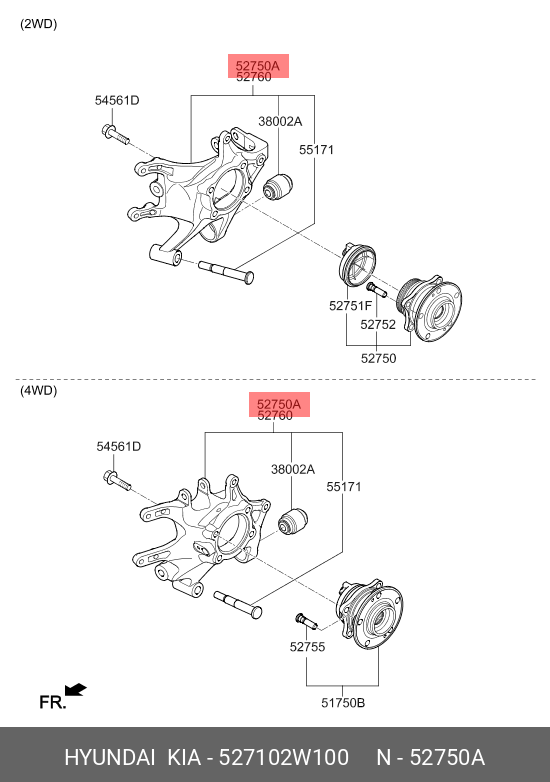 (2WD)

52750A
52760

54561D

38002A

55171

52751F

52752

52750

(4WD)

52750A
52760

54561D

38002A

55171

52755

51750B

FR.

HYUNDAI KIA - 527102W100 N - 52750A