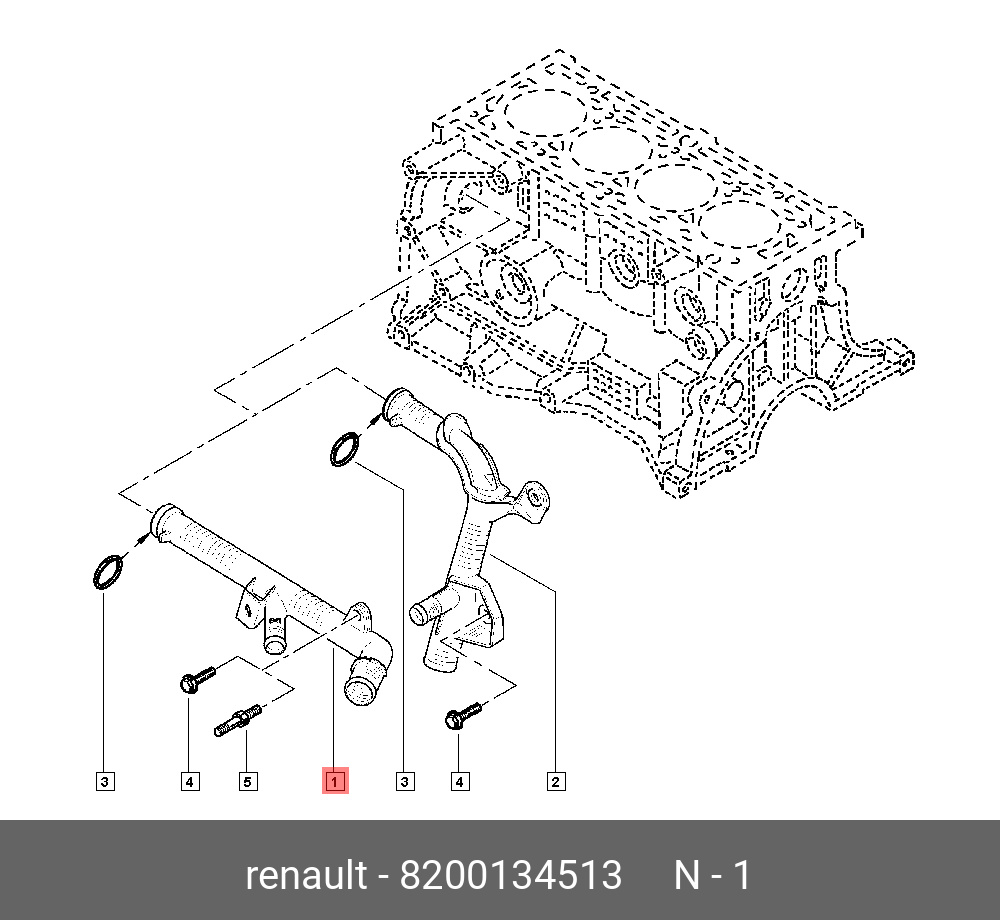 3 4 5 1 3 4 2

renault - 8200134513 N - 1