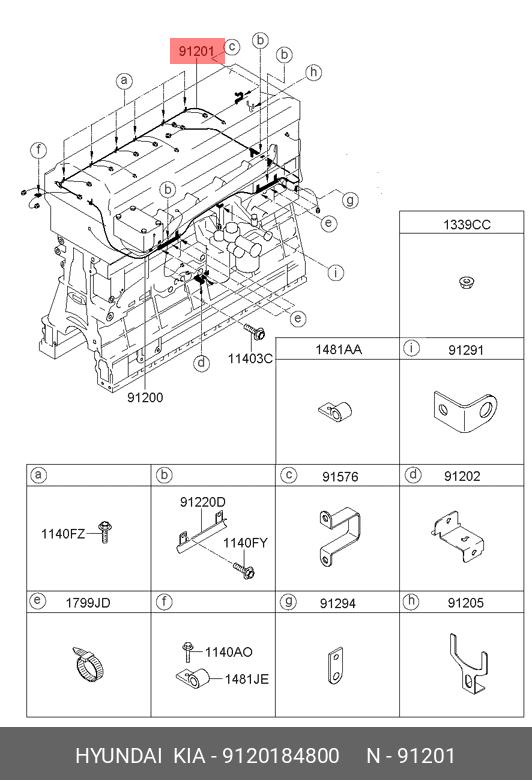 91201
c
b
b
h
a
f
b
g
e
i
e
d
11403C
91200

1339CC

1481AA
i 91291

a
b
c 91576
d 91202

1140FZ
91220D
1140FY

e 1799JD
f
g 91294
h 91205

1140AO
1481JE

HYUNDAI KIA - 9120184800 N - 91201