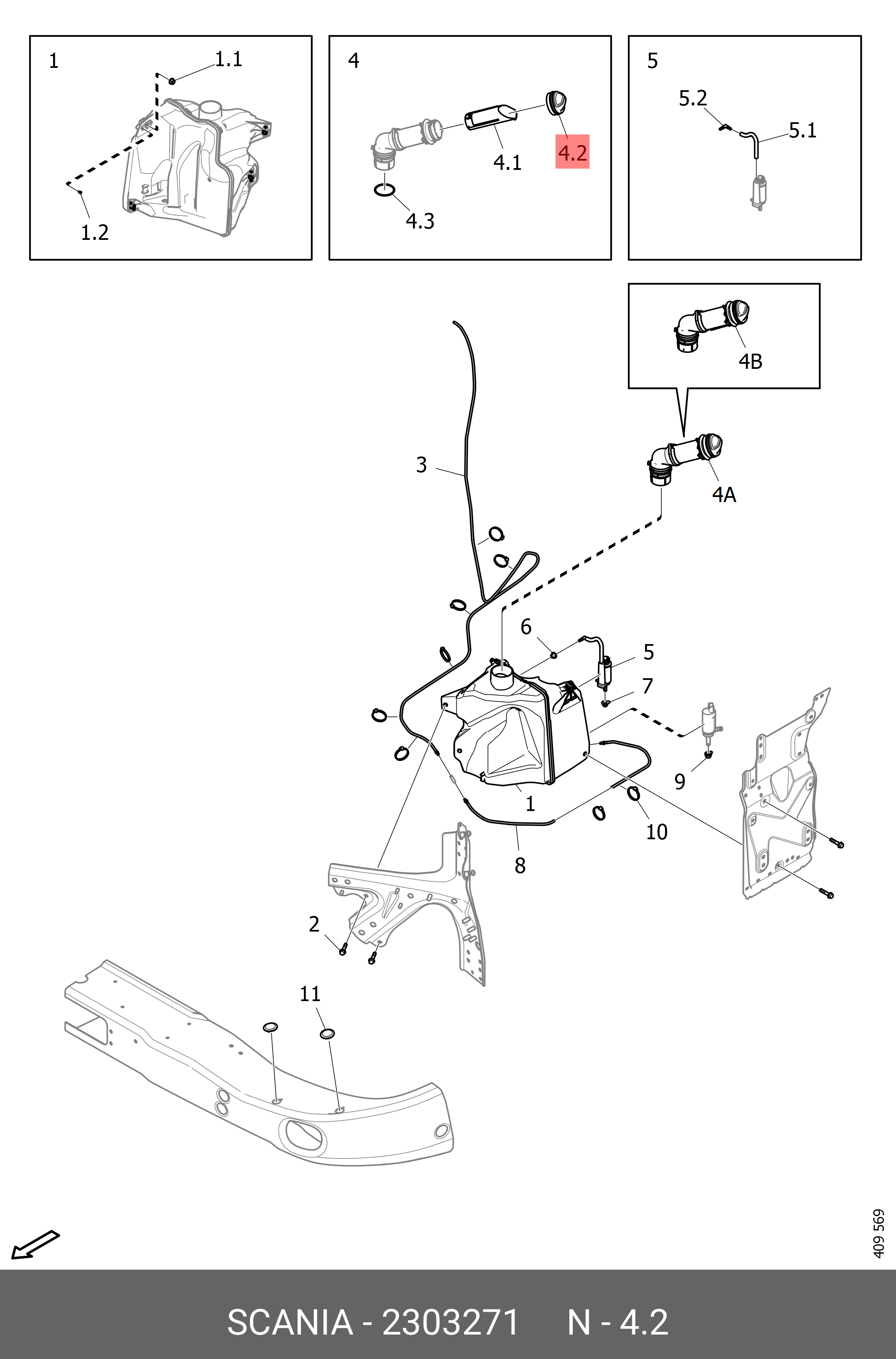 1
1.1
1.2

4
4.1
4.2
4.3

5
5.2
5.1

4B

4A

3
6
5
7
9
1
10
8
2
11

409 569

SCANIA - 2303271 N - 4.2