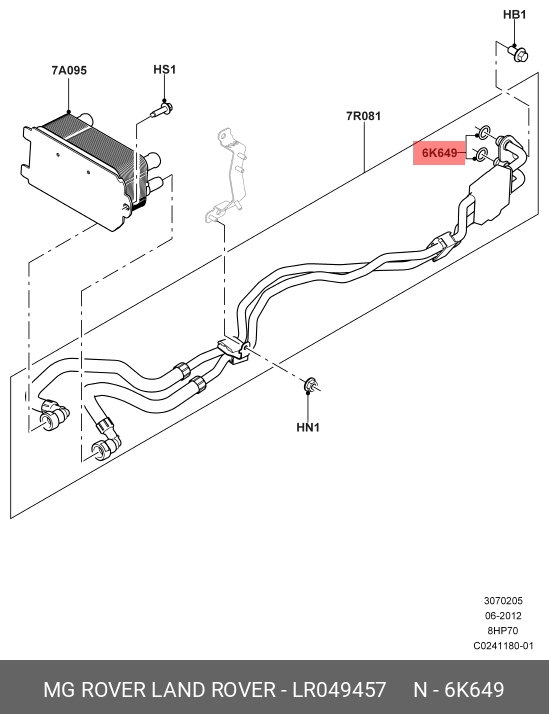 HB1

7A095

HS1

7R081

6K649

HN1

3070205
06-2012
8HP70
C0241180-01

MG ROVER LAND ROVER - LR049457 N - 6K649