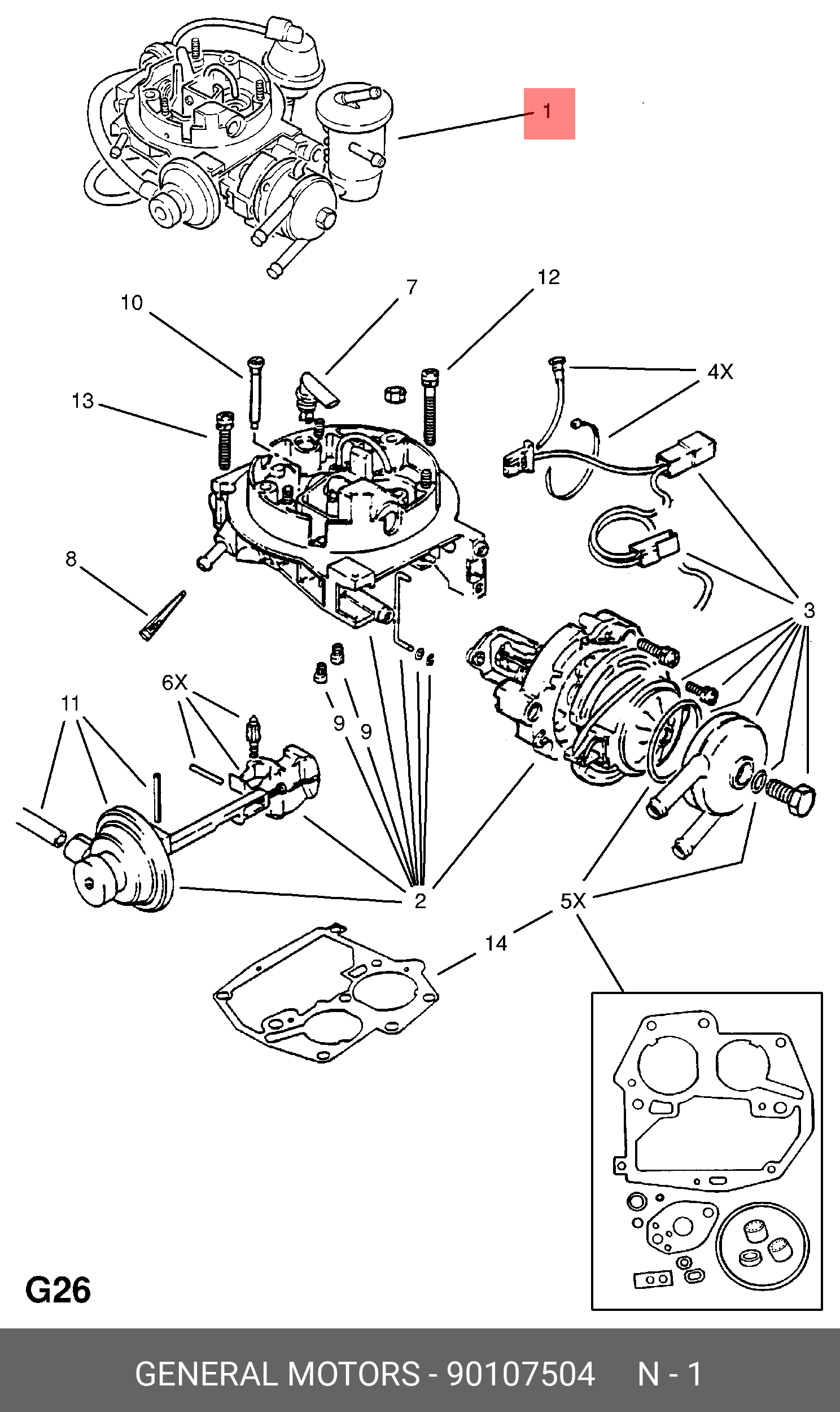 1

10
7
12
13
4X
8
3
6X
11
9
9
2
5X
14

G26

GENERAL MOTORS - 90107504 N - 1