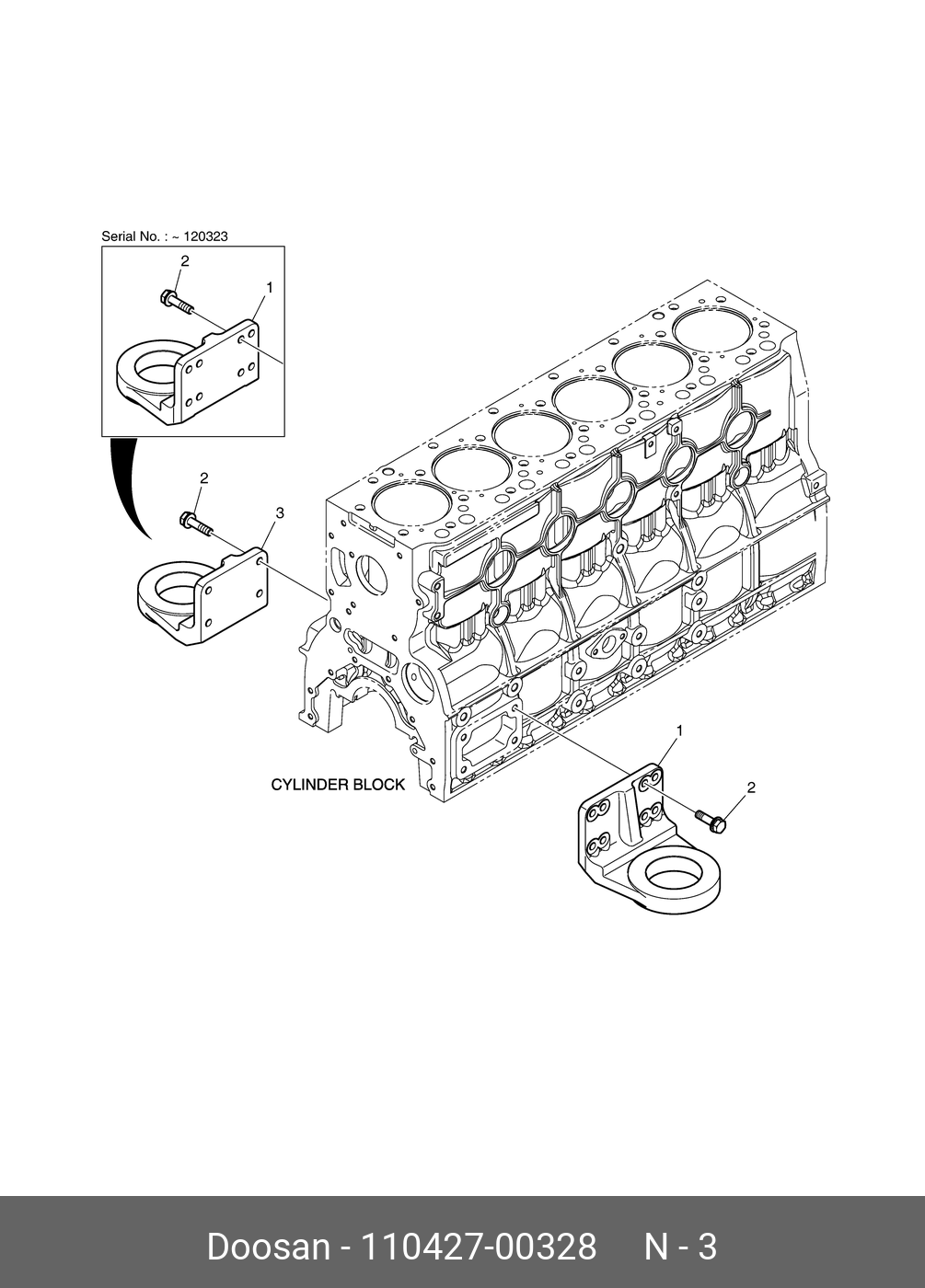 Serial No. : ~ 120323

2

1

2

3

CYLINDER BLOCK

1

2

Doosan - 110427-00328 N - 3