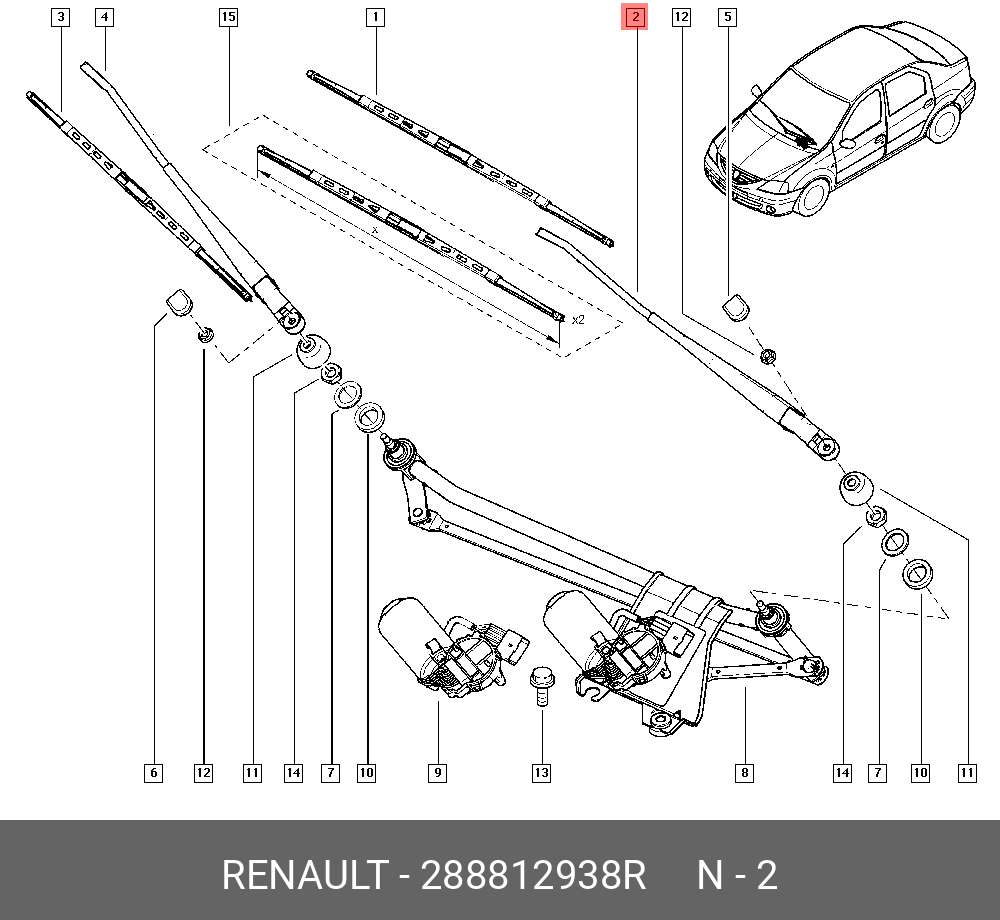 3
4
15
1
2
12
5
x
x2
6
12
11
14
7
10
9
13
8
14
7
10
11

RENAULT - 288812938R N - 2