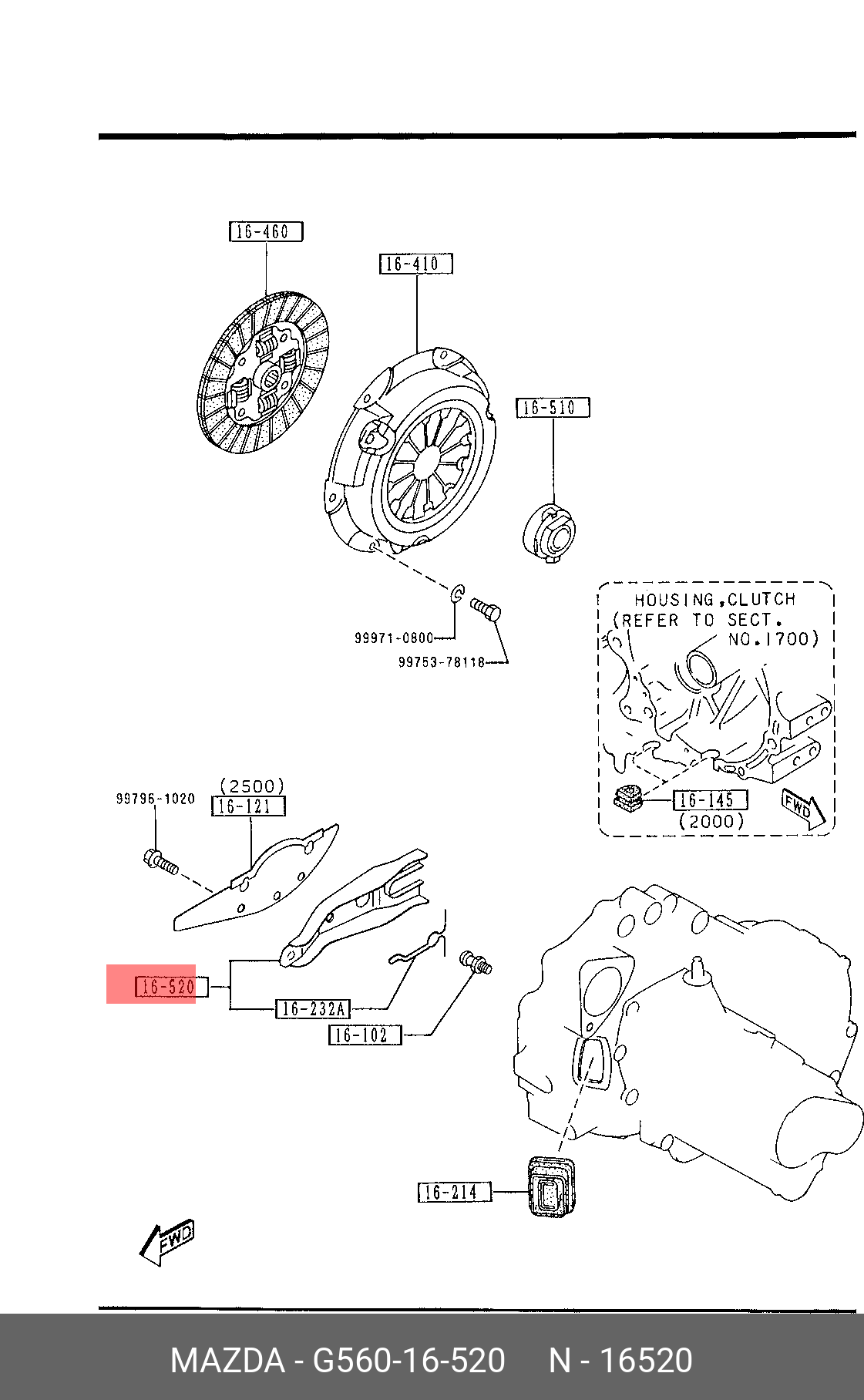 16-460

16-410

16-510

99971-0800

99753-78118

HOUSING,CLUTCH (REFER TO SECT. NO.1700)

16-145 (2000)

FWD

99796-1020

(2500) 16-121

16-520

16-232A

16-102

16-214

FWD

MAZDA - G560-16-520 N - 16520