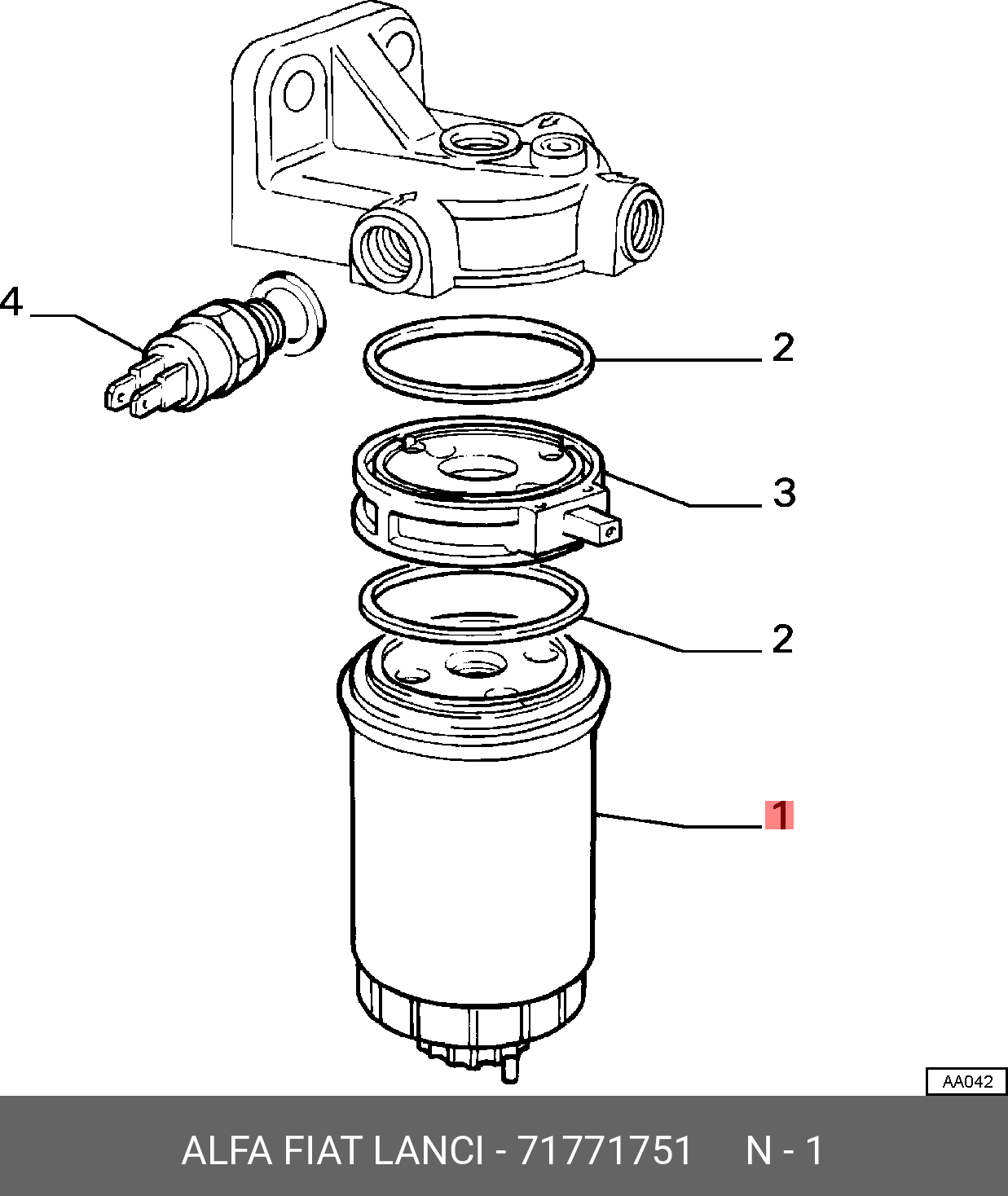 4

2

3

2

1

AA042

ALFA FIAT LANCI - 71771751 N - 1