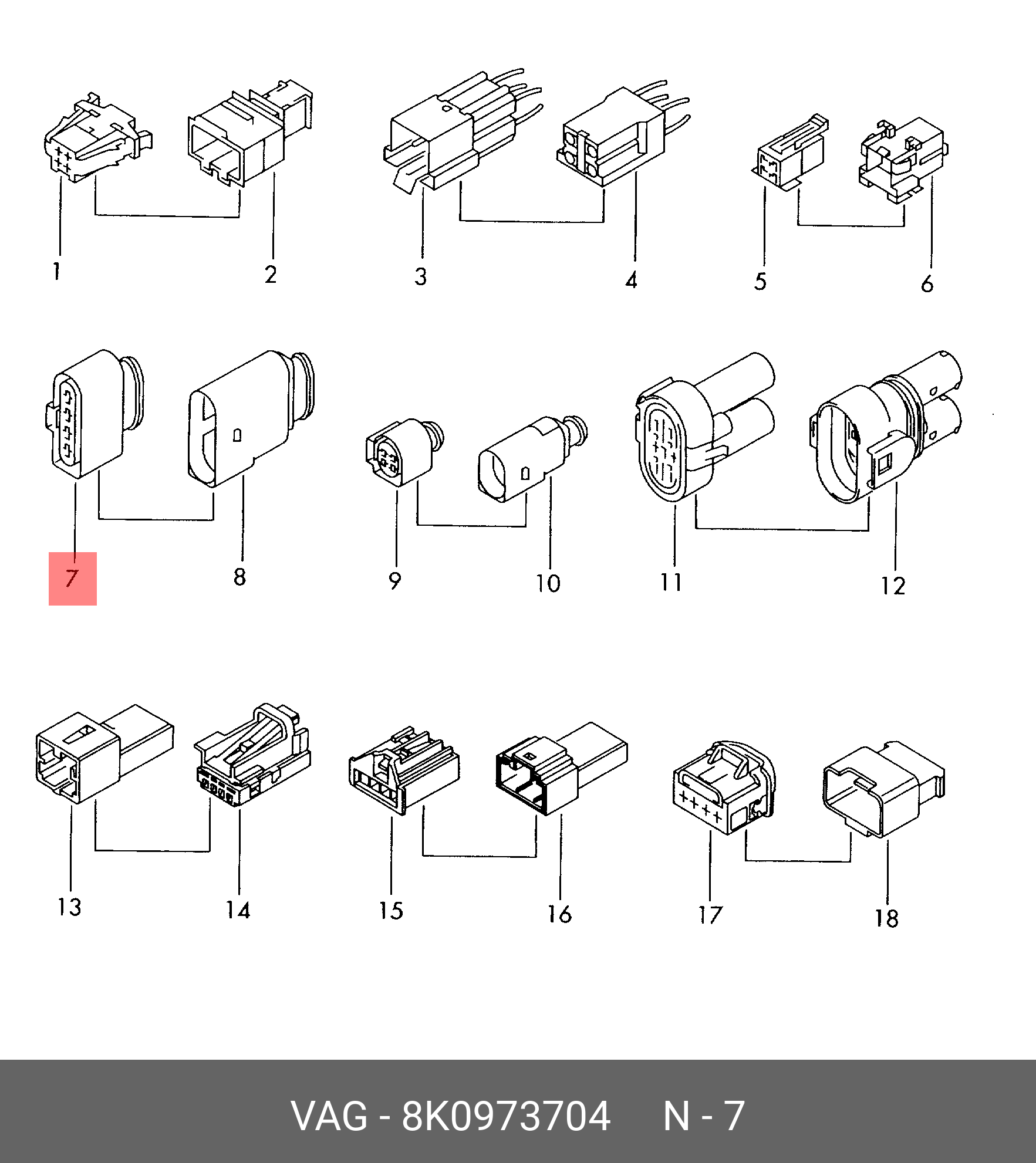 1
2
3
4
5
6
7
8
9
10
11
12
13
14
15
16
17
18

VAG - 8K0973704 N - 7