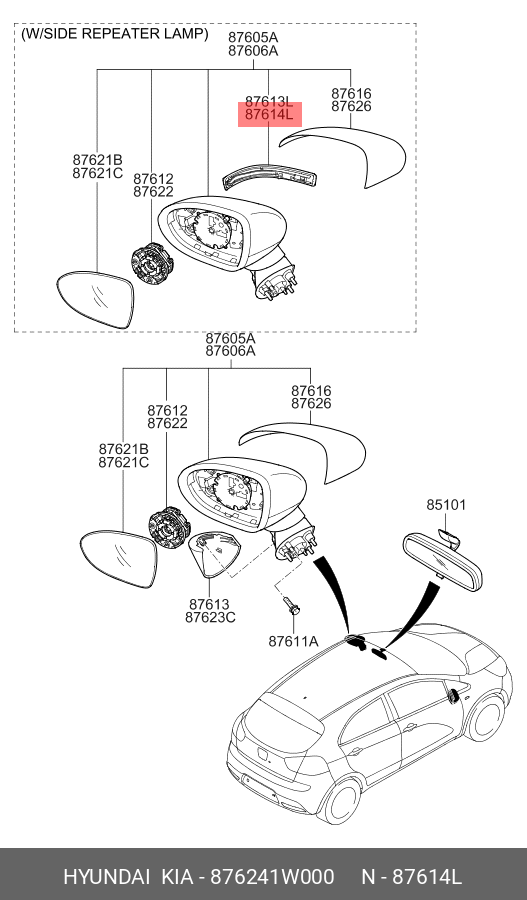 (W/SIDE REPEATER LAMP)
87605A
87606A
87613L
87614L
87616
87626
87621B
87621C
87612
87622

87605A
87606A
87616
87626
87612
87622
87621B
87621C
85101
87613
87623C
87611A

HYUNDAI KIA - 876241W000 N - 87614L