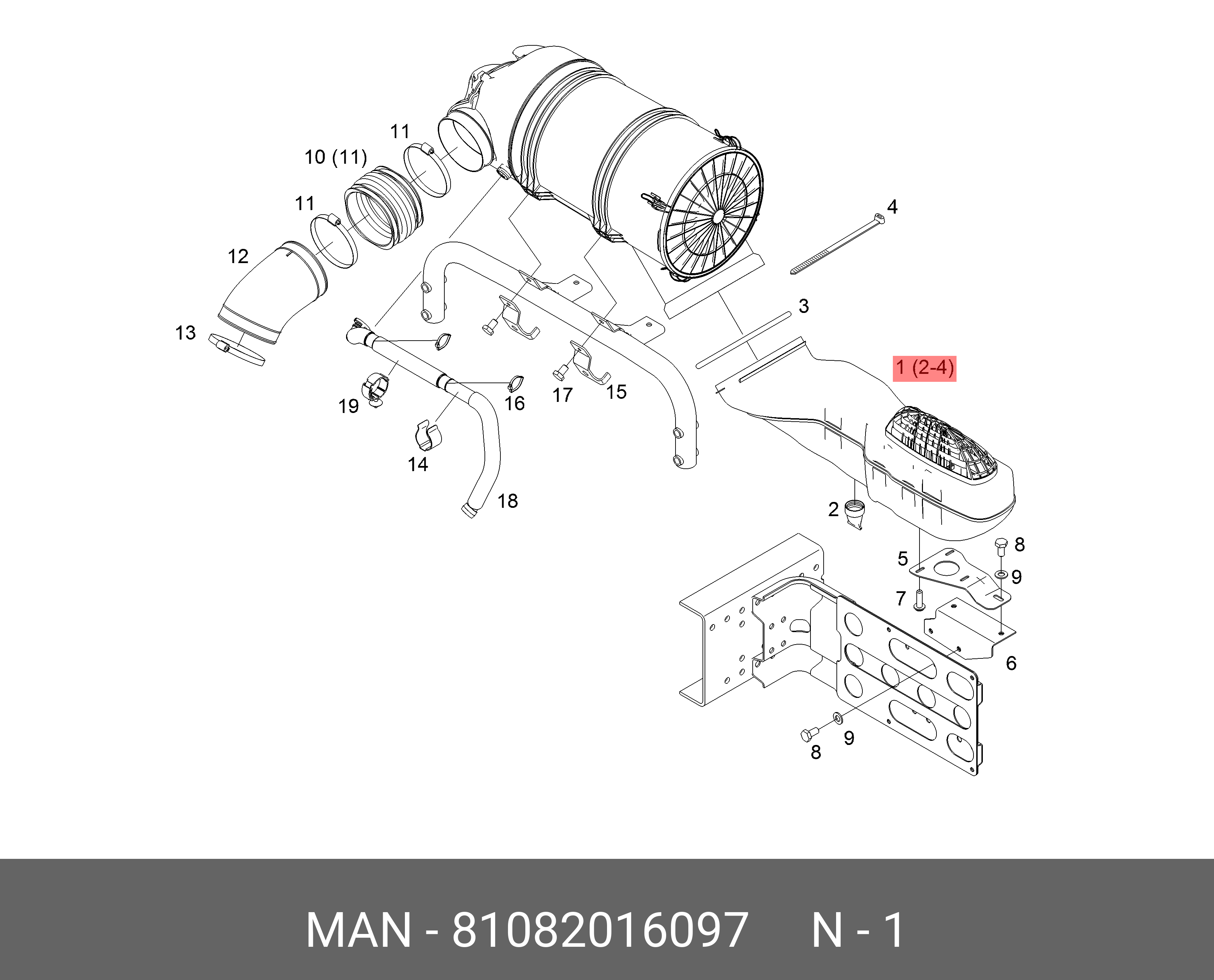 11
10 (11)
11
12
13
4
3
1 (2-4)
19
16
17
15
14
18
2
5
8
9
7
6
9
8

MAN - 81082016097 N - 1