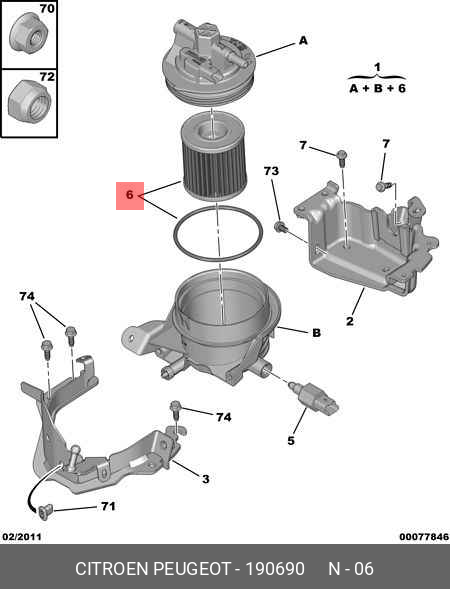 70

72

A

1
A + B + 6

7

7

73

6

2

74

B

74

5

3

71

02/2011

00077846

CITROEN PEUGEOT - 190690 N - 06