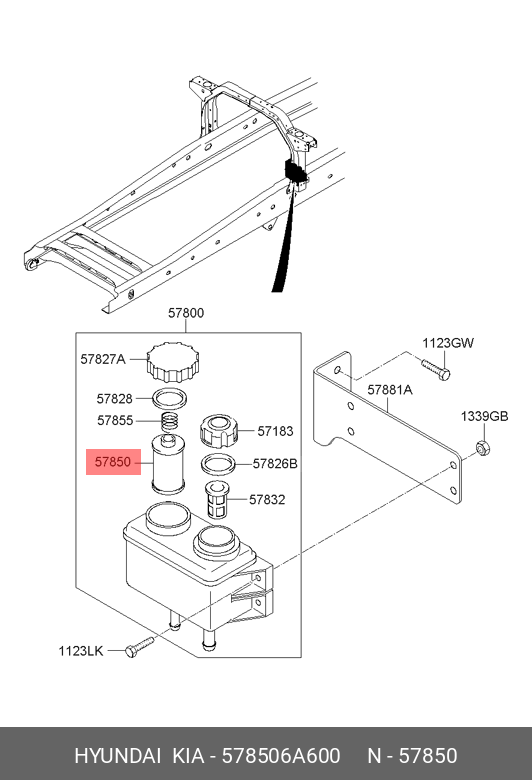 57800

57827A

57828

57855

57850

57183

57826B

57832

1123GW

57881A

1339GB

1123LK

HYUNDAI KIA - 578506A600 N - 57850