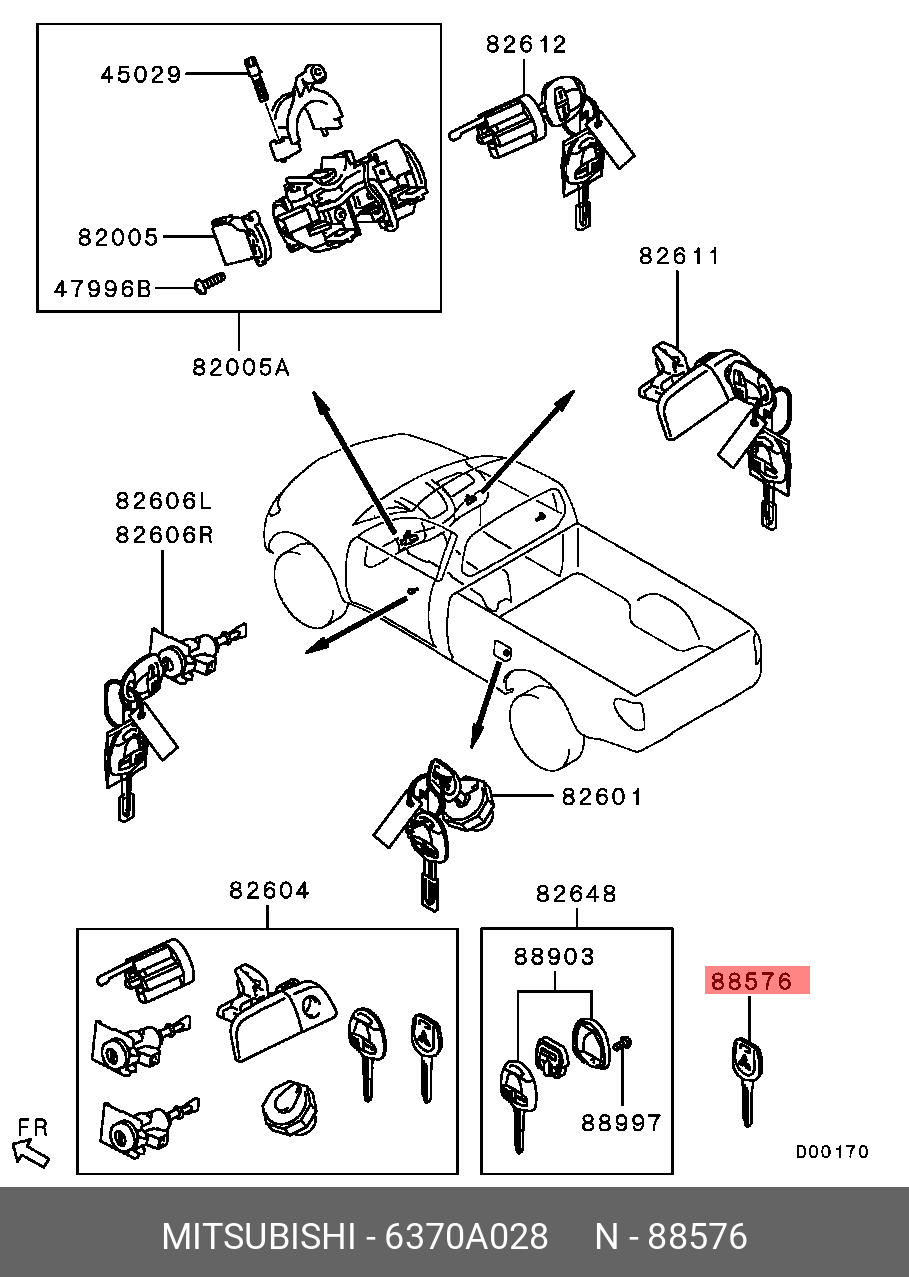 45029
82005
47996B
82005A
82612
82611
82606L
82606R
82601
82604
82648
88903
88997
88576
FR
D00170
MITSUBISHI - 6370A028 N - 88576