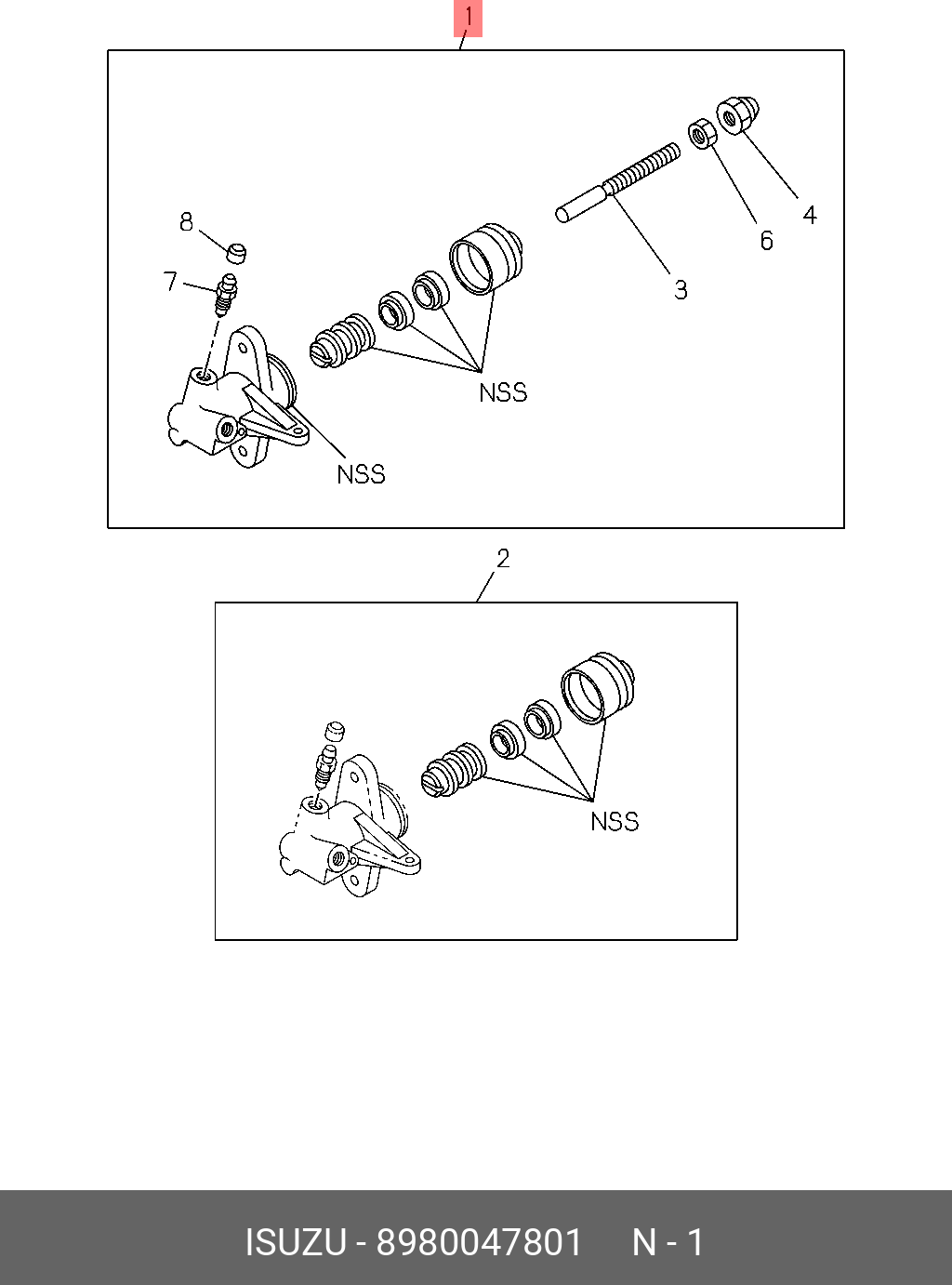 1

8
7
4
6
3
NSS
NSS

2

NSS

ISUZU - 8980047801 N - 1