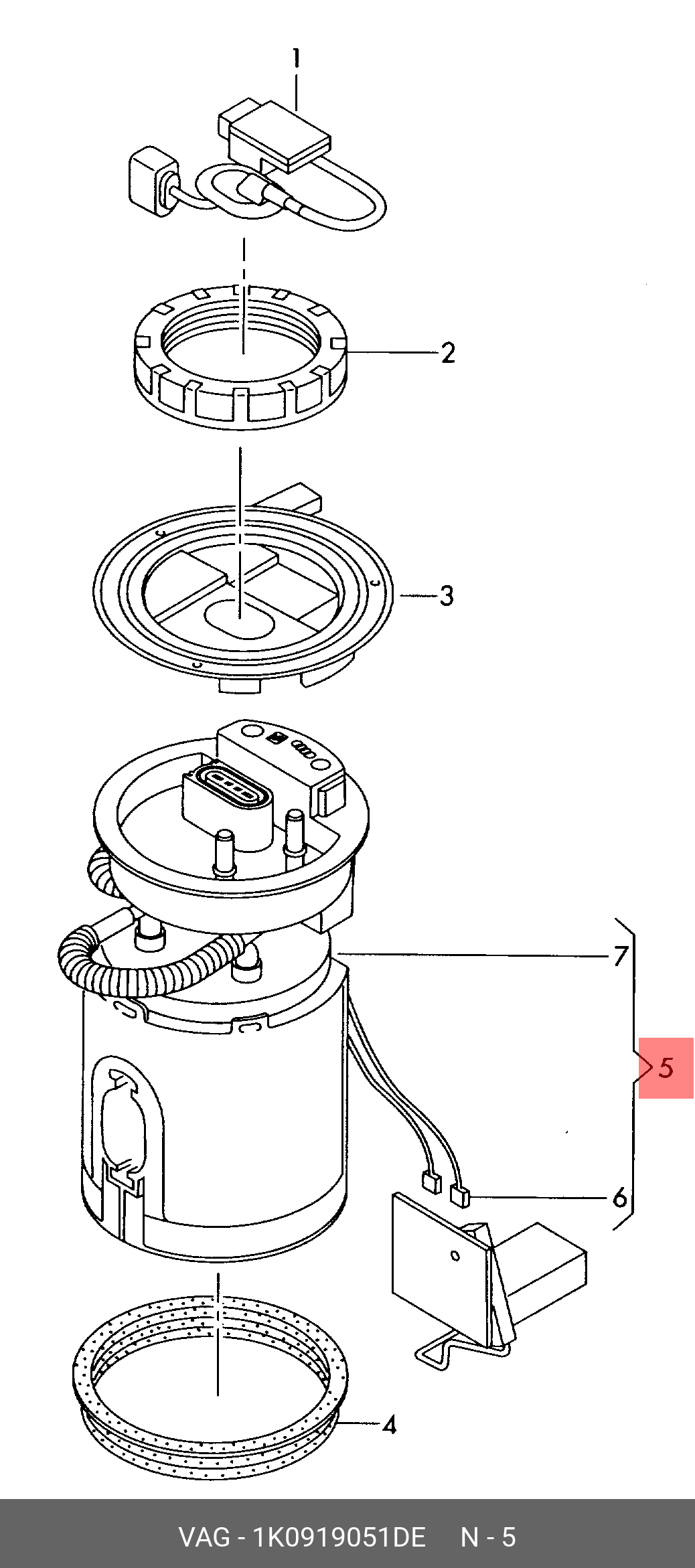 1
2
3
7
5
6
4
VAG - 1K0919051DE N - 5