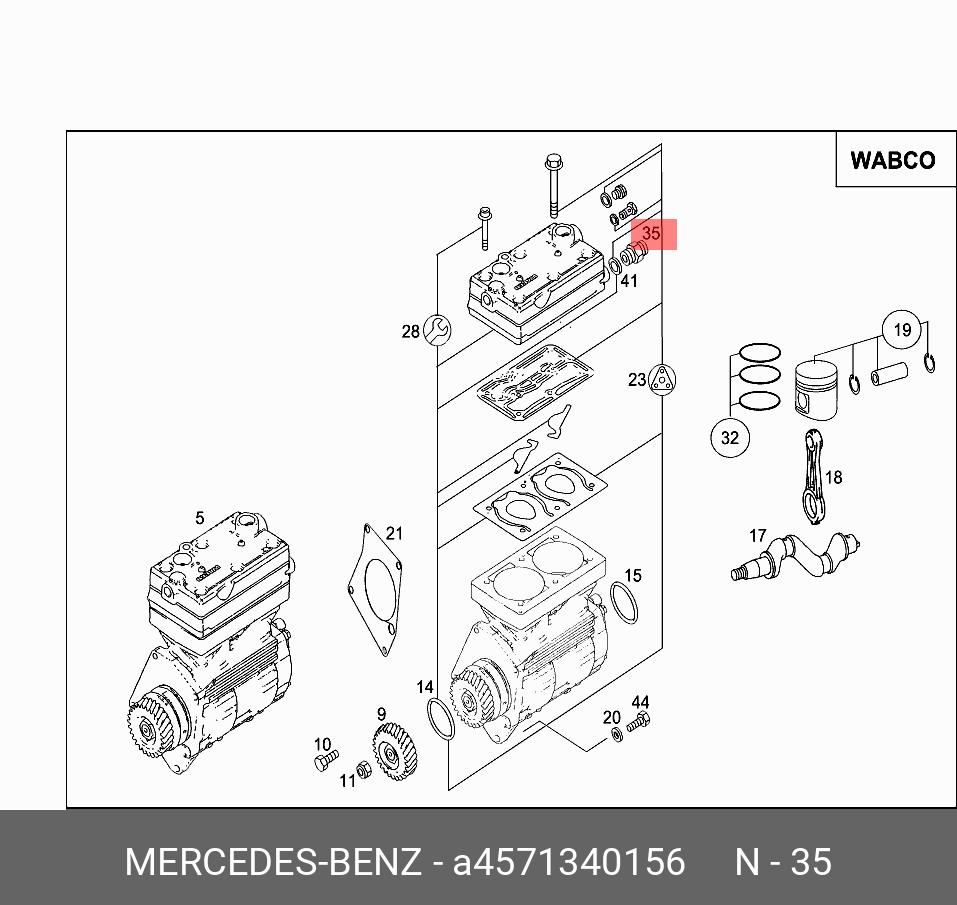 WABCO

35
41
28
19
23
32
18
5
21
17
15
14
9
20
44
10
11

MERCEDES-BENZ - a4571340156 N - 35