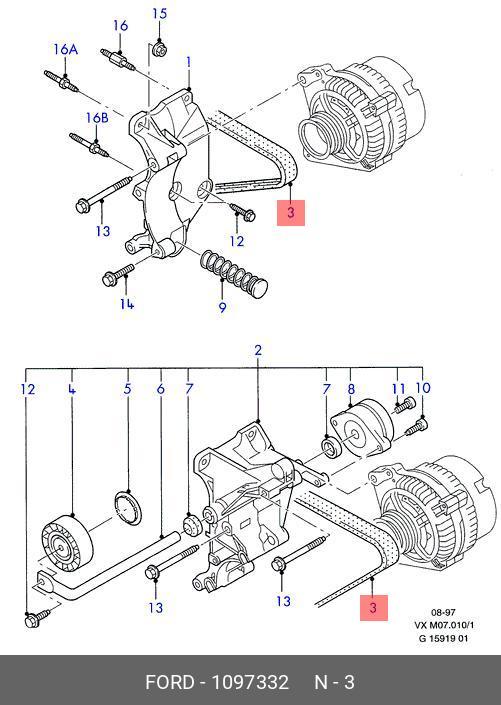 15
16
16A
1
16B
3
13
12
14
9

2
12
4
5
6
7
7
8
11
10
13
13
3

08-97
VX M07.010/1
G 15919 01

FORD - 1097332 N - 3