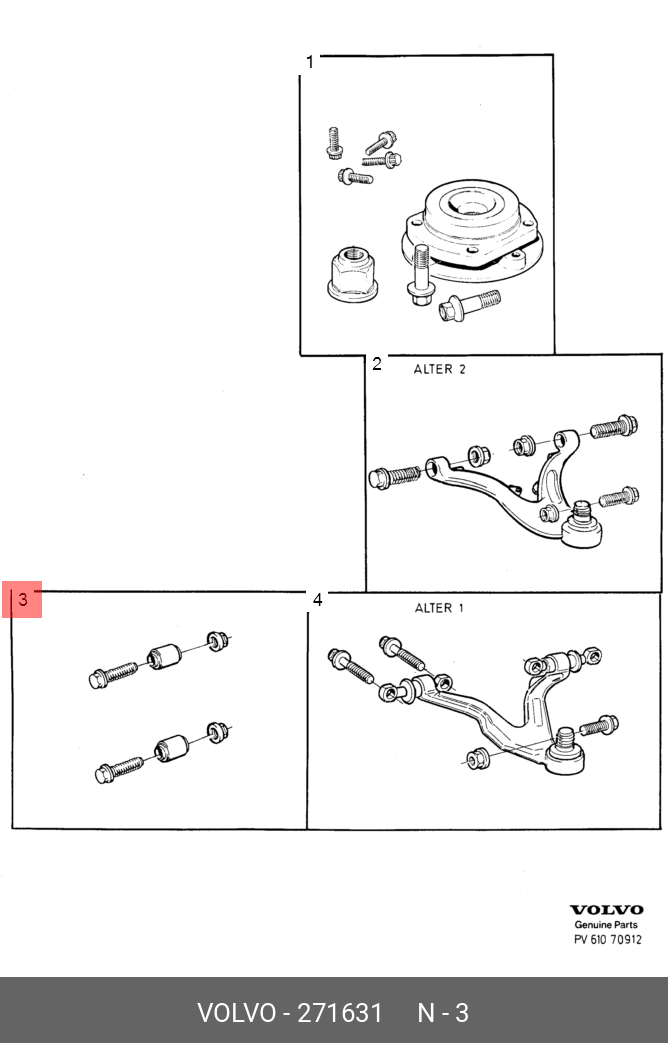 1

2 ALTER 2

3

4 ALTER 1

VOLVO
Genuine Parts
PV 610 70912

VOLVO - 271631 N - 3