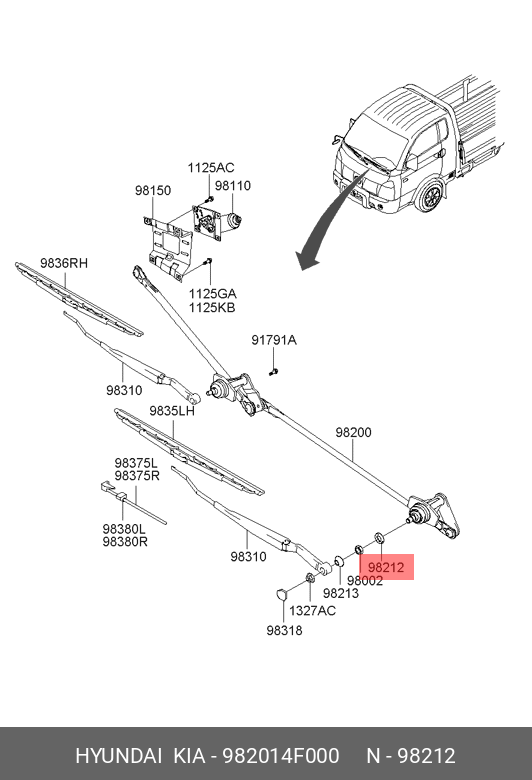 1125AC
98150
98110
9836RH
1125GA
1125KB
91791A
98310
9835LH
98200
98375L
98375R
98380L
98380R
98310
98212
98002
98213
1327AC
98318

HYUNDAI KIA - 982014F000 N - 98212