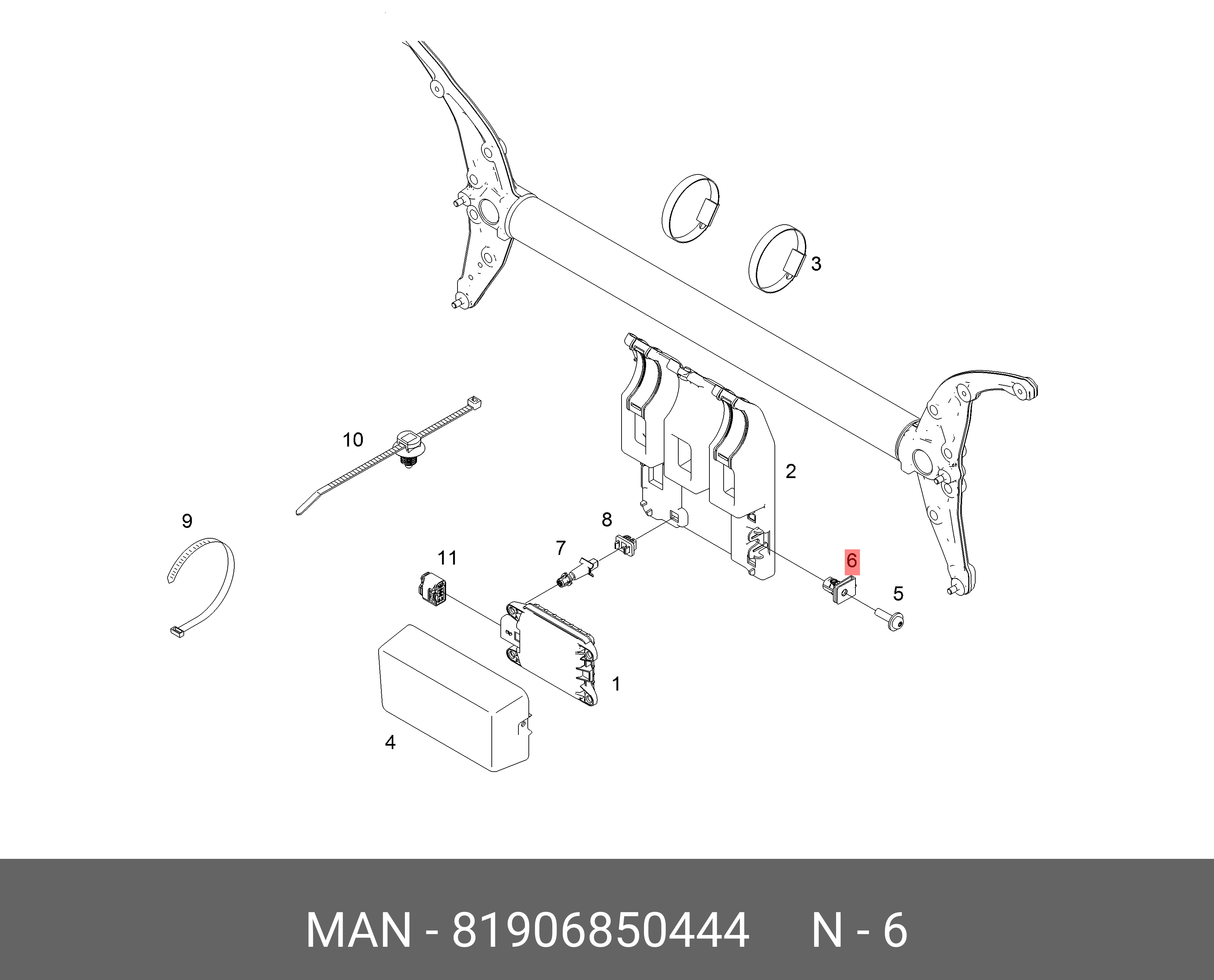 3

10

2

9

8

7

11

6

5

1

4

MAN - 81906850444 N - 6