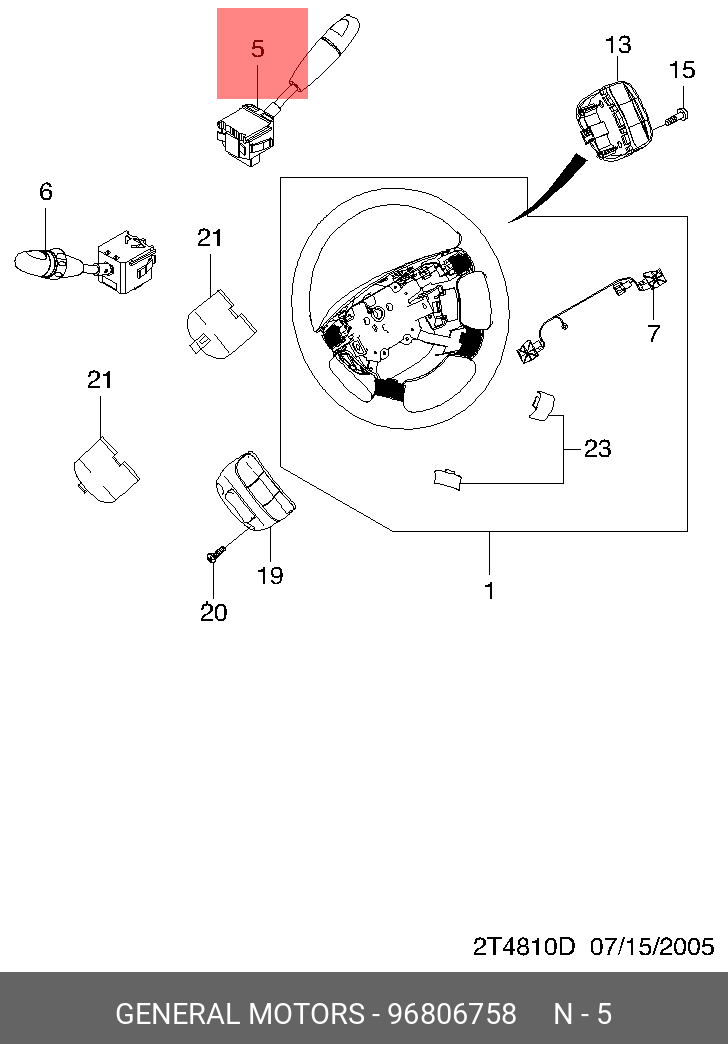 5
13
15
6
21
7
21
23
19
20
1

2T4810D 07/15/2005

GENERAL MOTORS - 96806758 N - 5