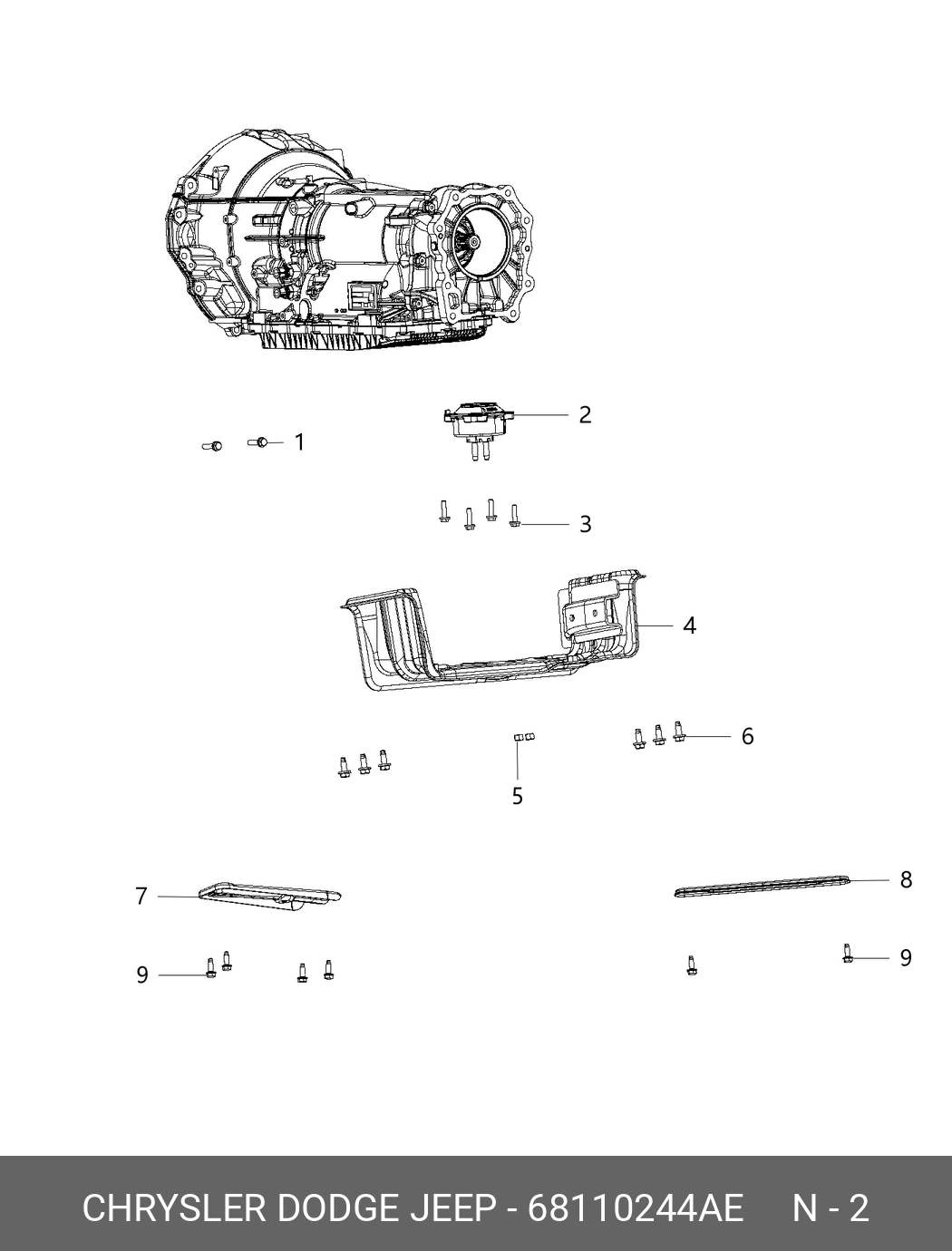 2
1
3
4
6
5
7
8
9
9

CHRYSLER DODGE JEEP - 68110244AE N - 2