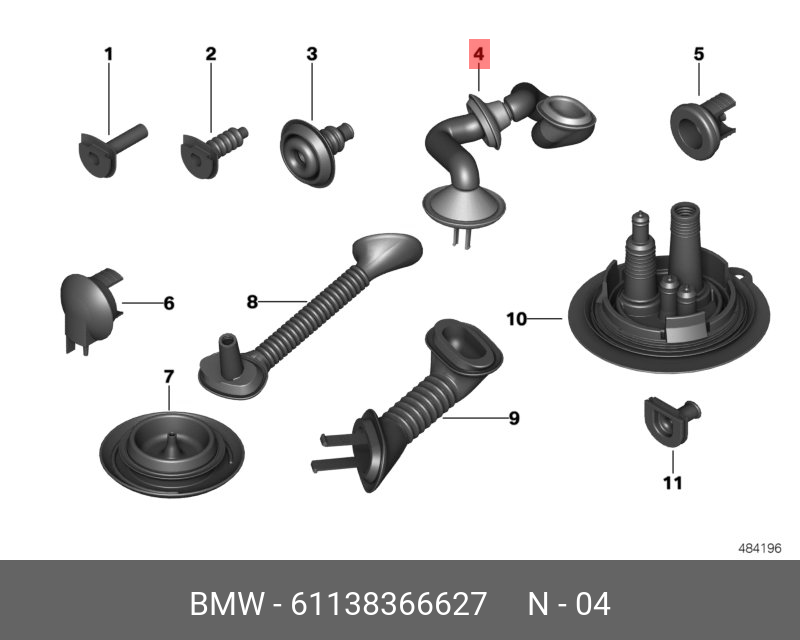 1
2
3
4
5
6
8
10
7
9
11
484196

BMW - 61138366627 N - 04