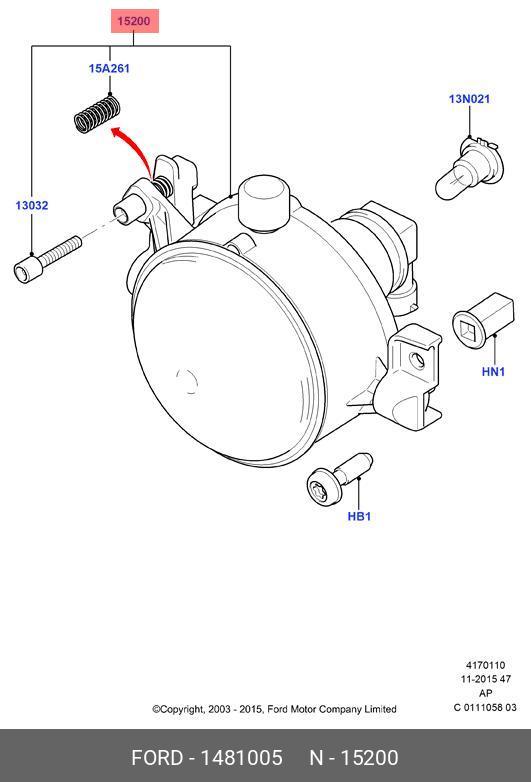 15200

15A261

13N021

13032

HN1

HB1

4170110
11-2015 47
AP
C 0111058 03

©Copyright, 2003 - 2015, Ford Motor Company Limited

FORD - 1481005 N - 15200