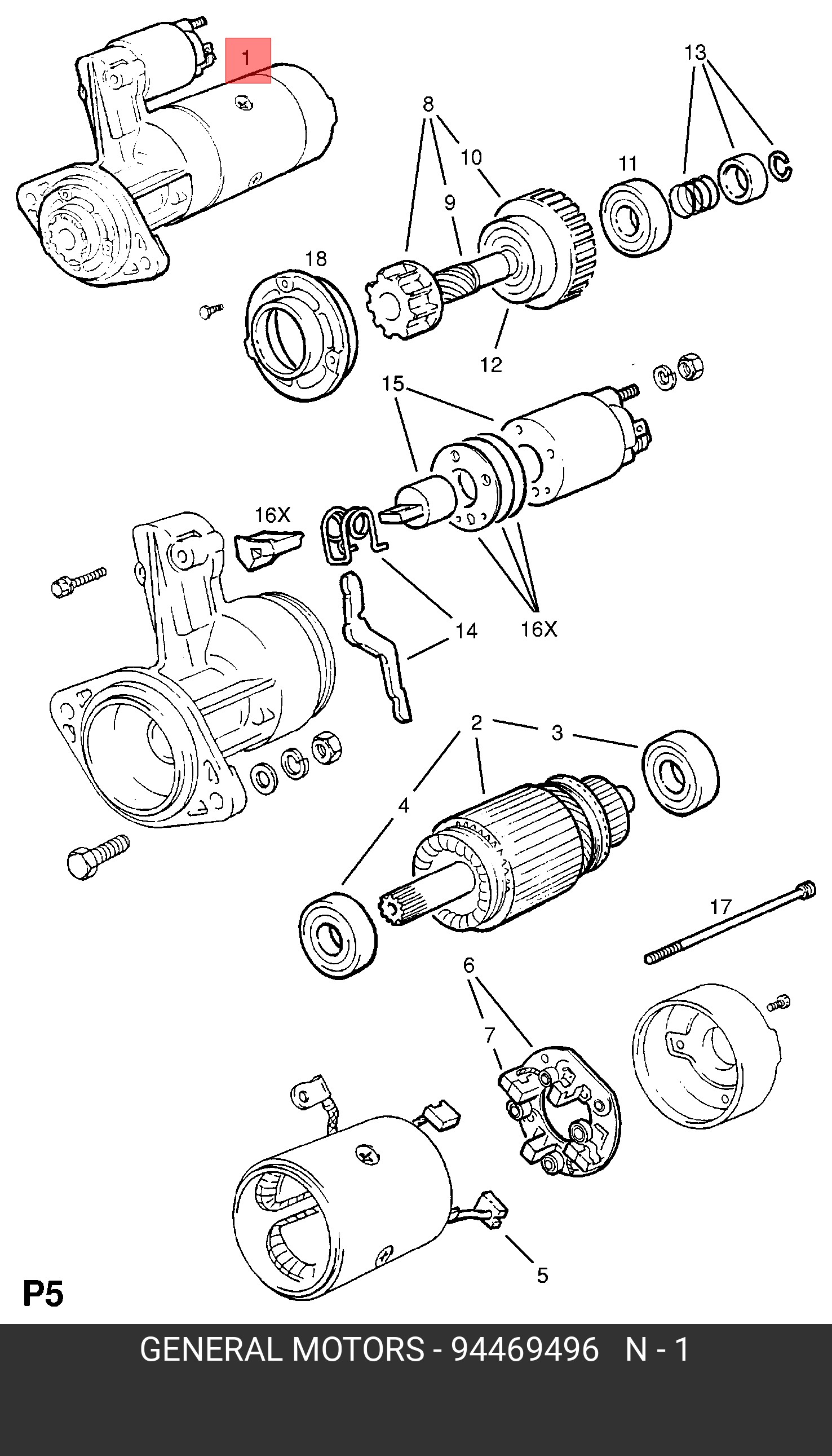 1
13
8
10
11
9
18
12
15
16X
14
16X
2
3
4
17
6
7
5
P5

GENERAL MOTORS - 94469496 N - 1