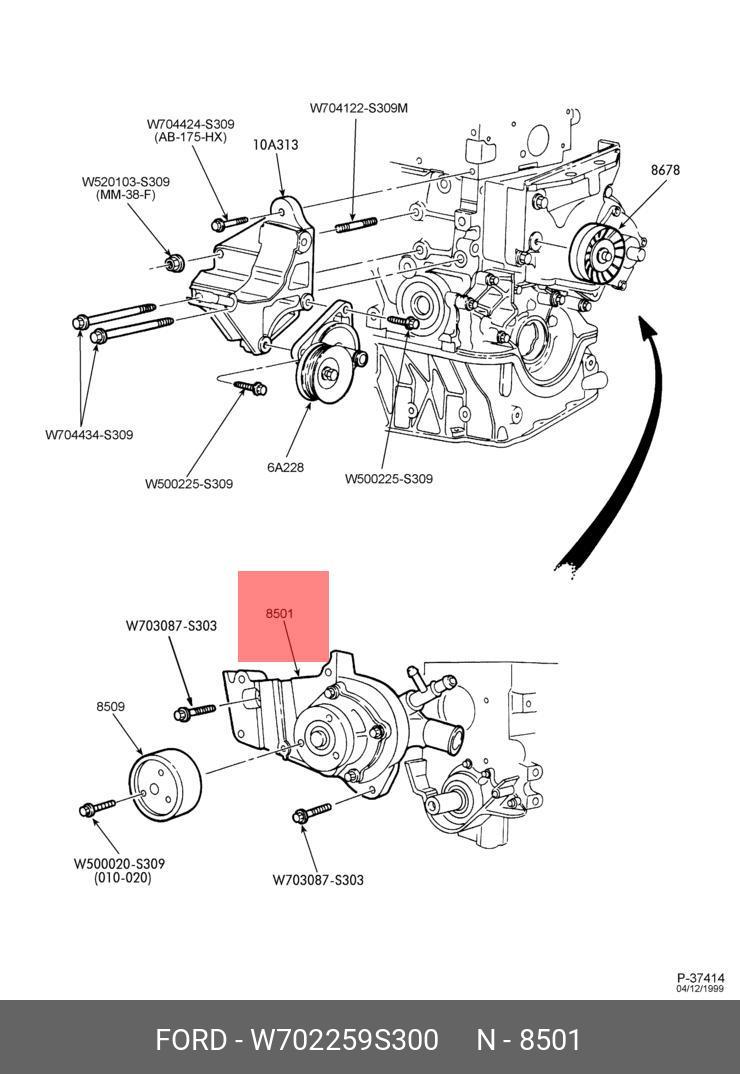 W704122-S309M

W704424-S309
(AB-175-HX)

10A313

W520103-S309
(MM-38-F)

8678

W704434-S309

W500225-S309

6A228

W500225-S309

8501

W703087-S303

8509

W500020-S309
(010-020)

W703087-S303

P-37414
04/12/1999

FORD - W702259S300 N - 8501