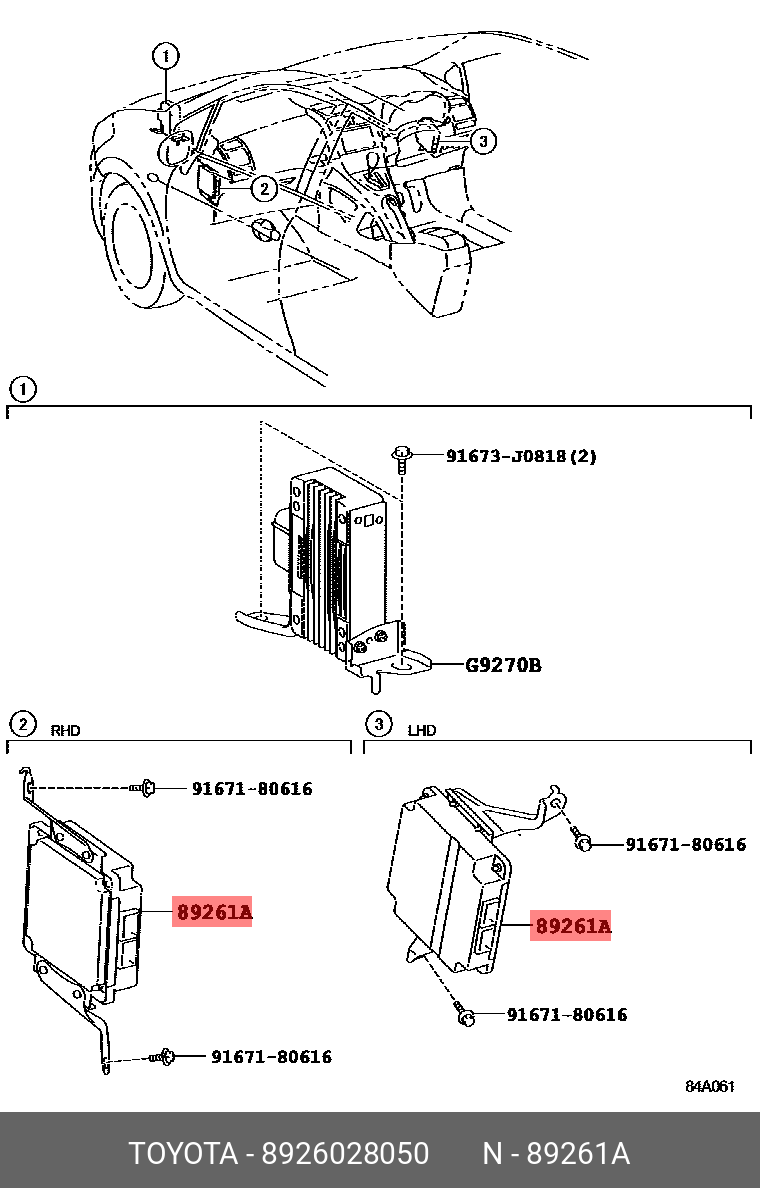 1
2
3

1

91673-J0818(2)

G9270B

2 RHD

91671-80616

89261A

91671-80616

3 LHD

91671-80616

89261A

91671-80616

84A061

TOYOTA - 8926028050 N - 89261A