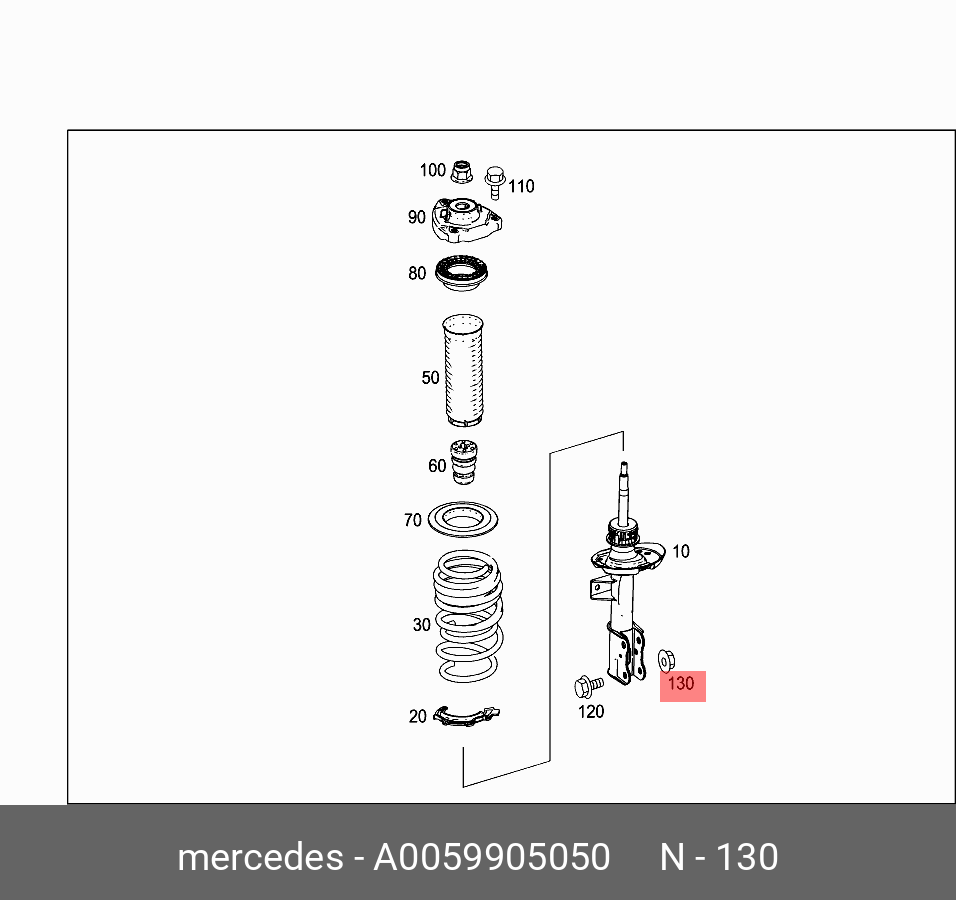 100
110
90
80
50
60
70
10
30
130
120
20

mercedes - A0059905050 N - 130