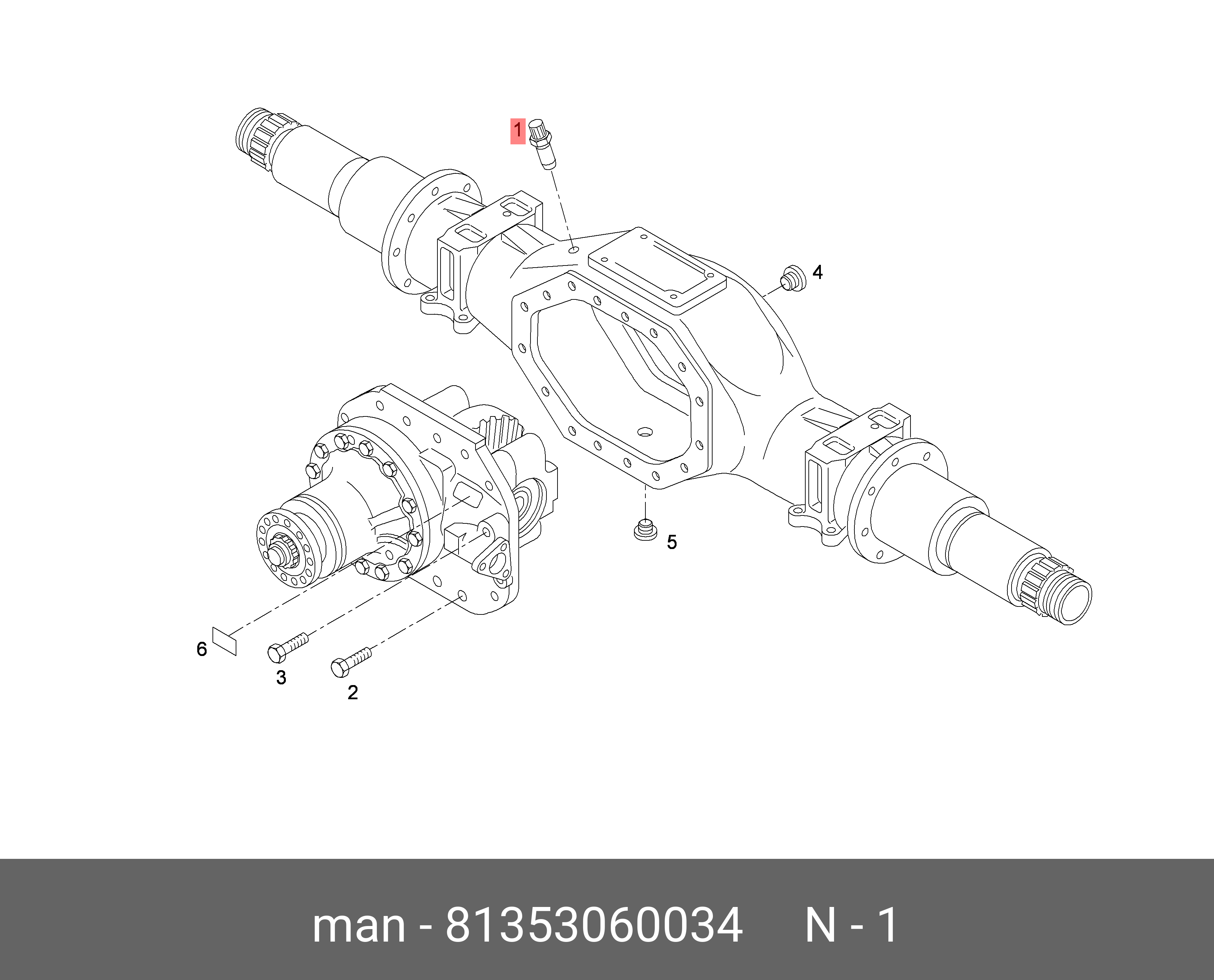 1
4
5
6
3
2

man - 81353060034 N - 1