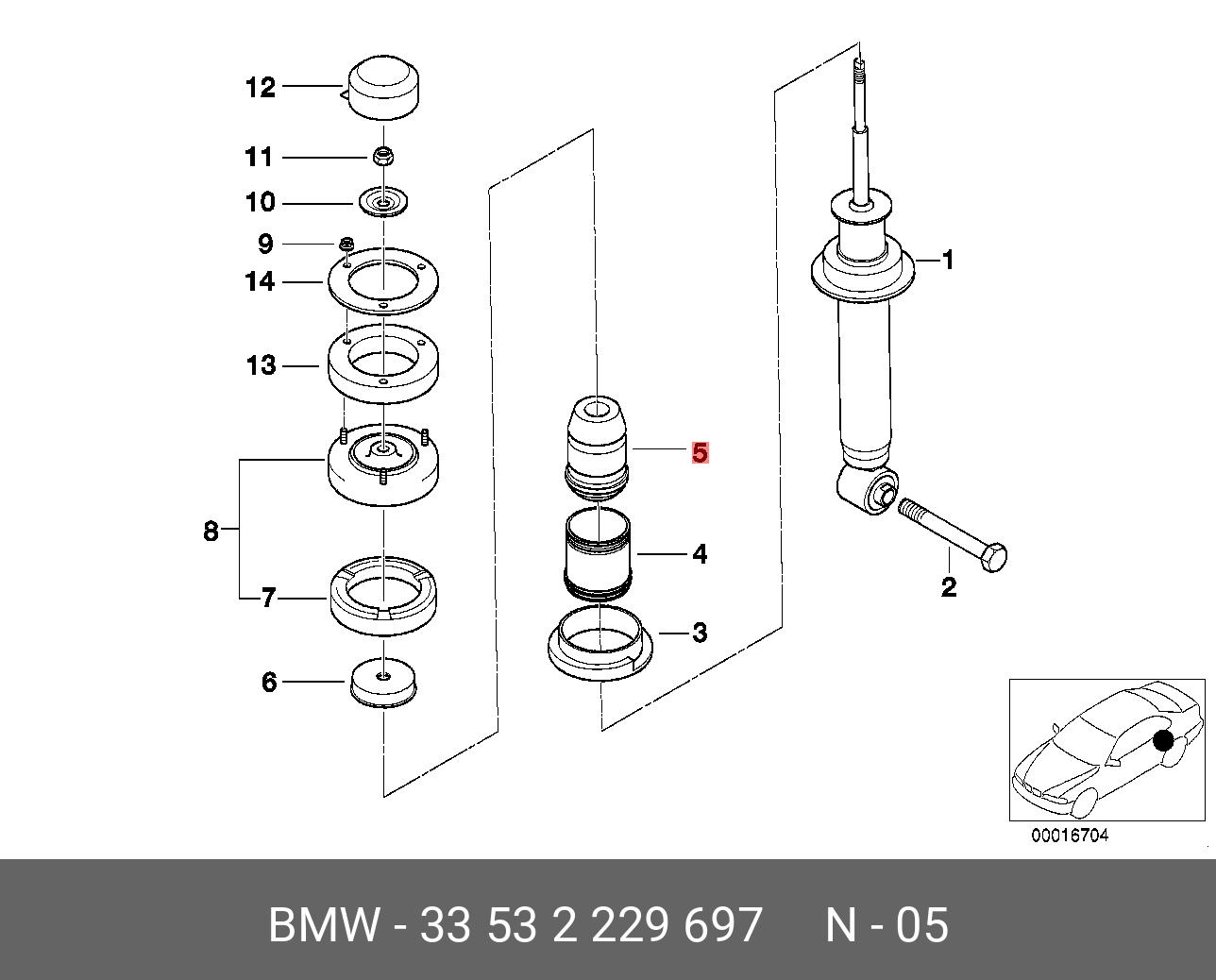 12
11
10
9
14
13
8
7
6
5
4
3
1
2
00016704

BMW - 33 53 2 229 697 N - 05