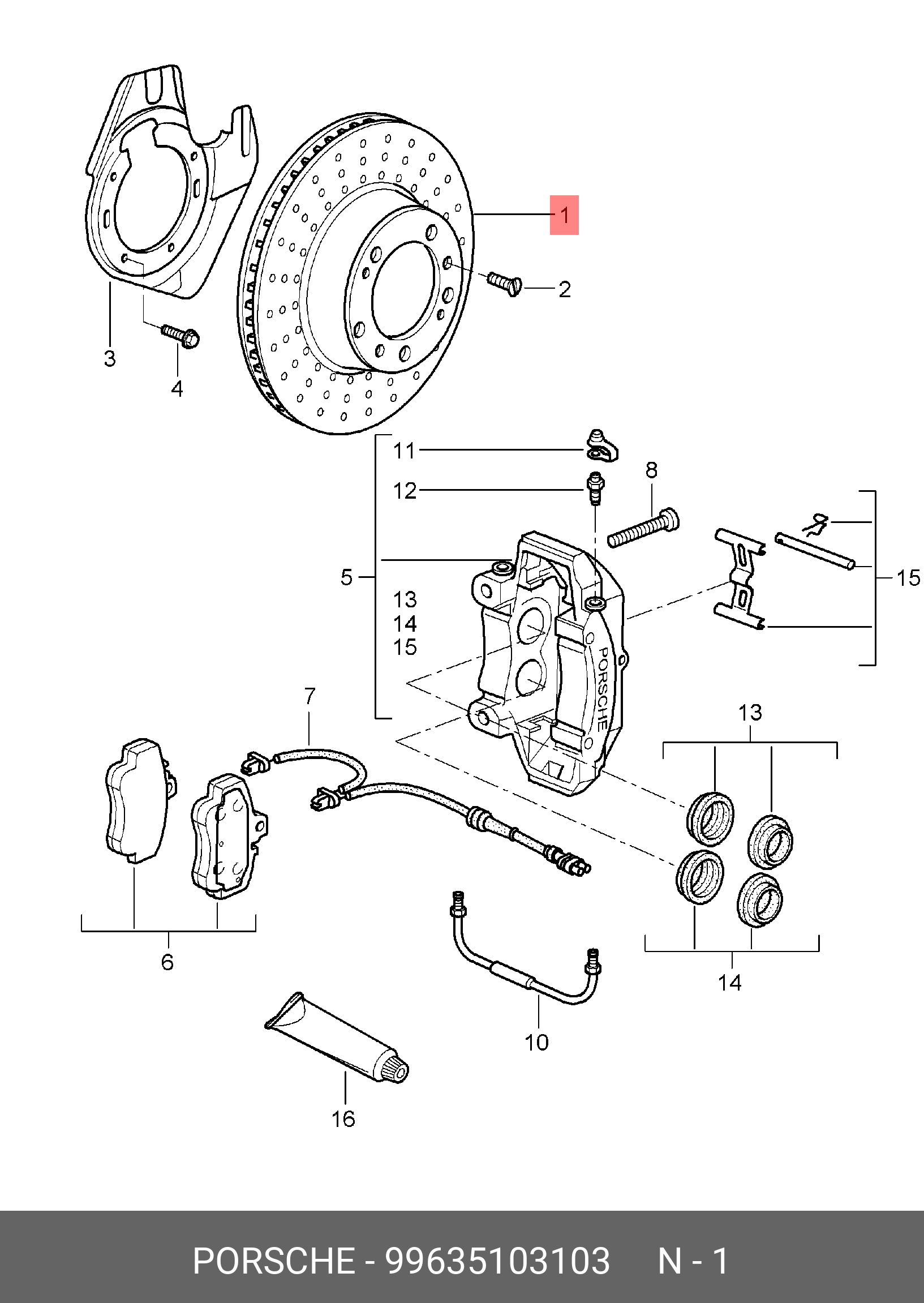 1
2
3
4
11
12
8
5
13
14
15
15
PORSCHE
7
13
6
14
10
16

PORSCHE - 99635103103 N - 1