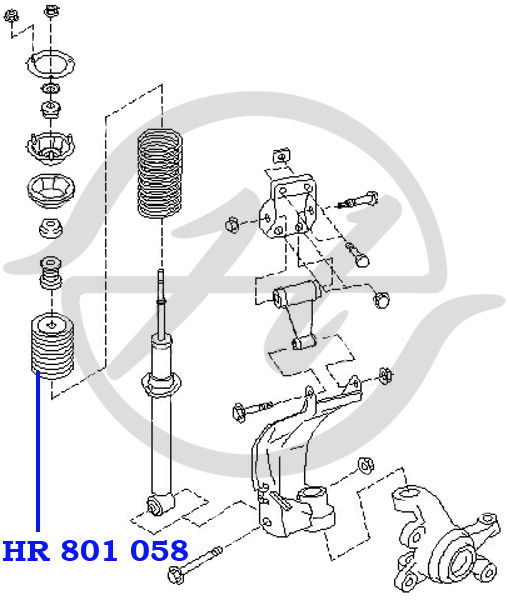 HR 801 058