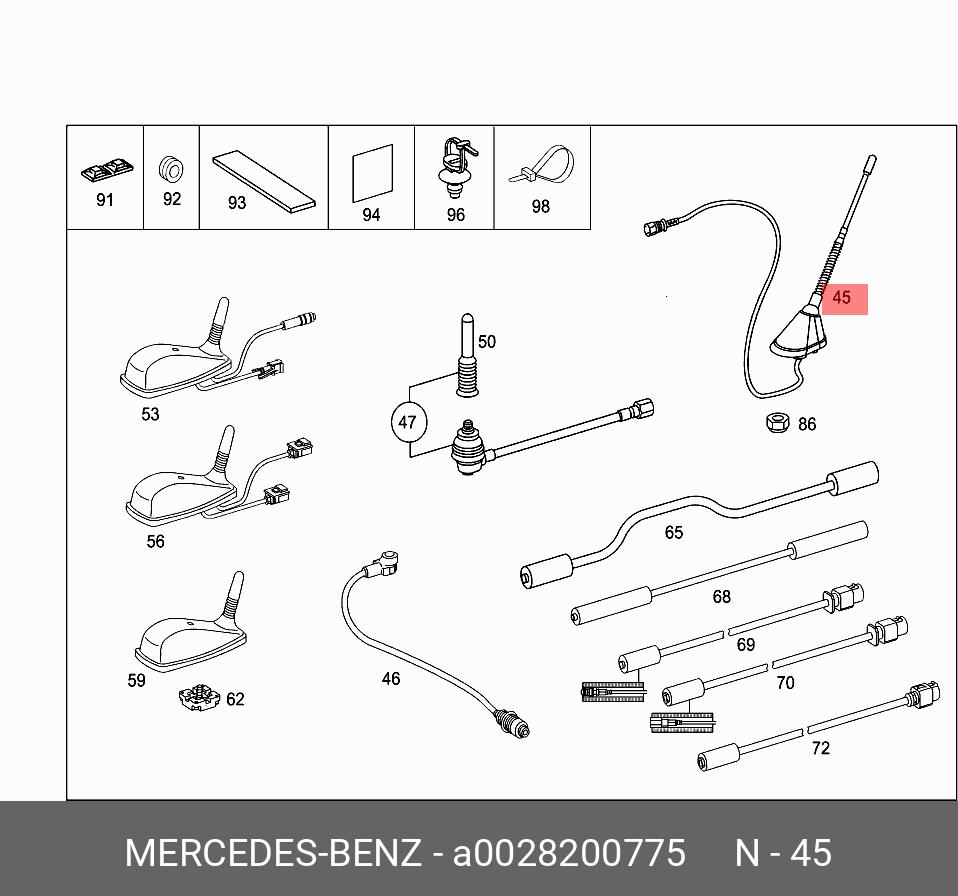 91
92
93
94
96
98

45
50
53
47
86
56
65
68
69
59
62
46
70
72

MERCEDES-BENZ - a0028200775 N - 45