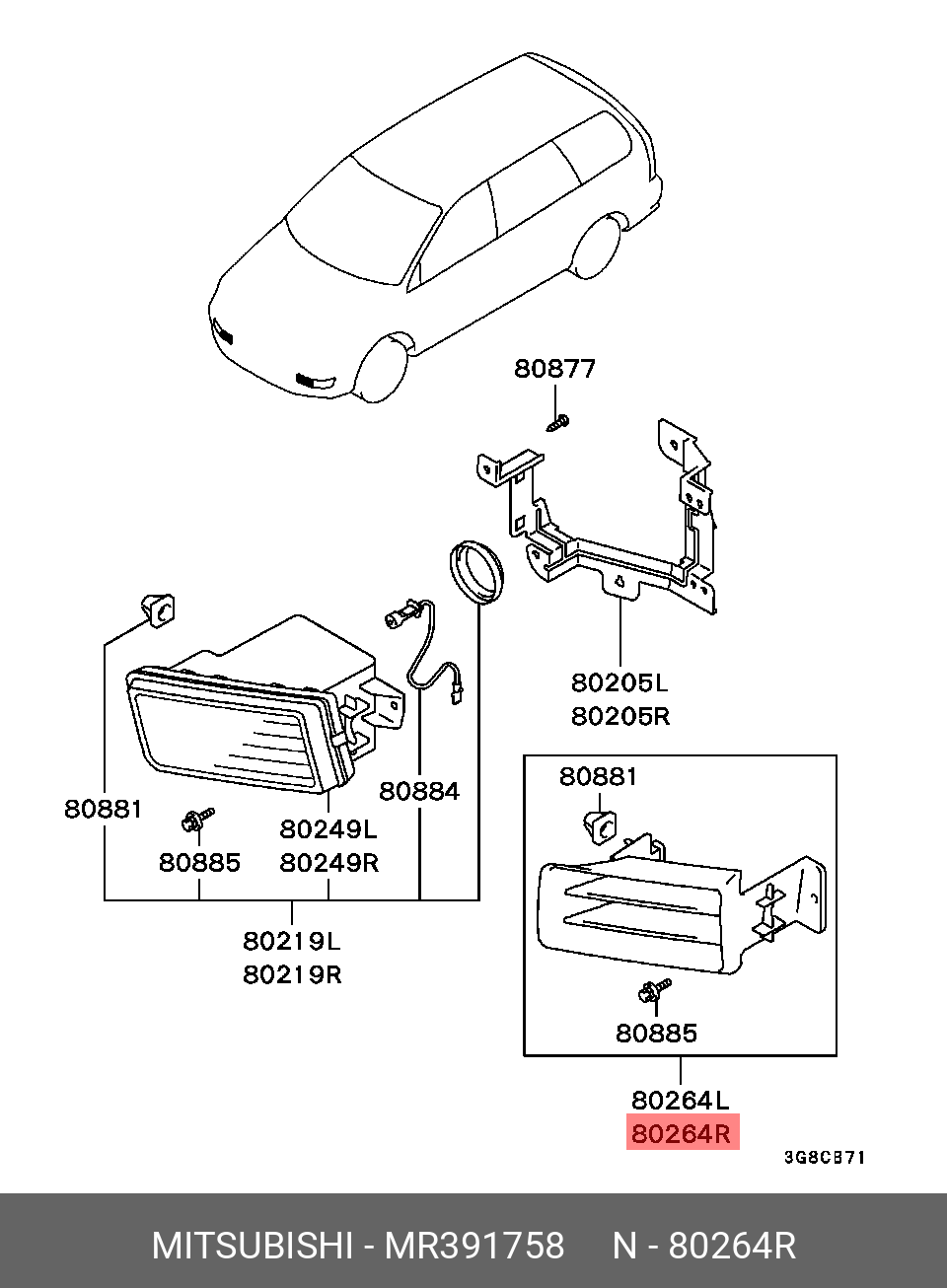 80877

80205L
80205R

80881

80885

80249L
80249R

80884

80219L
80219R

80881

80885

80264L
80264R

3G8CB71

MITSUBISHI - MR391758 N - 80264R