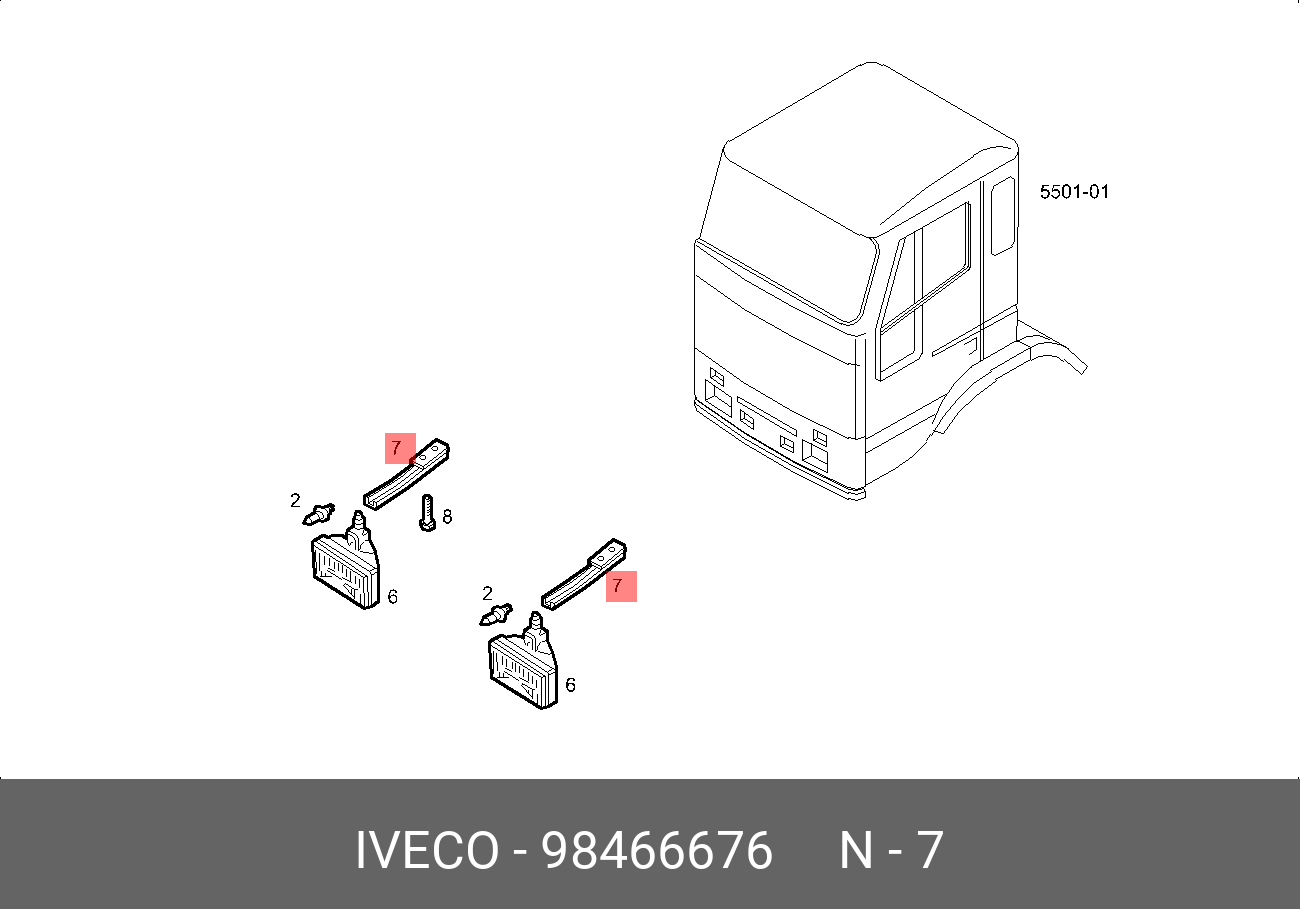 5501-01

7

2

8

6

7

2

6

IVECO - 98466676 N - 7