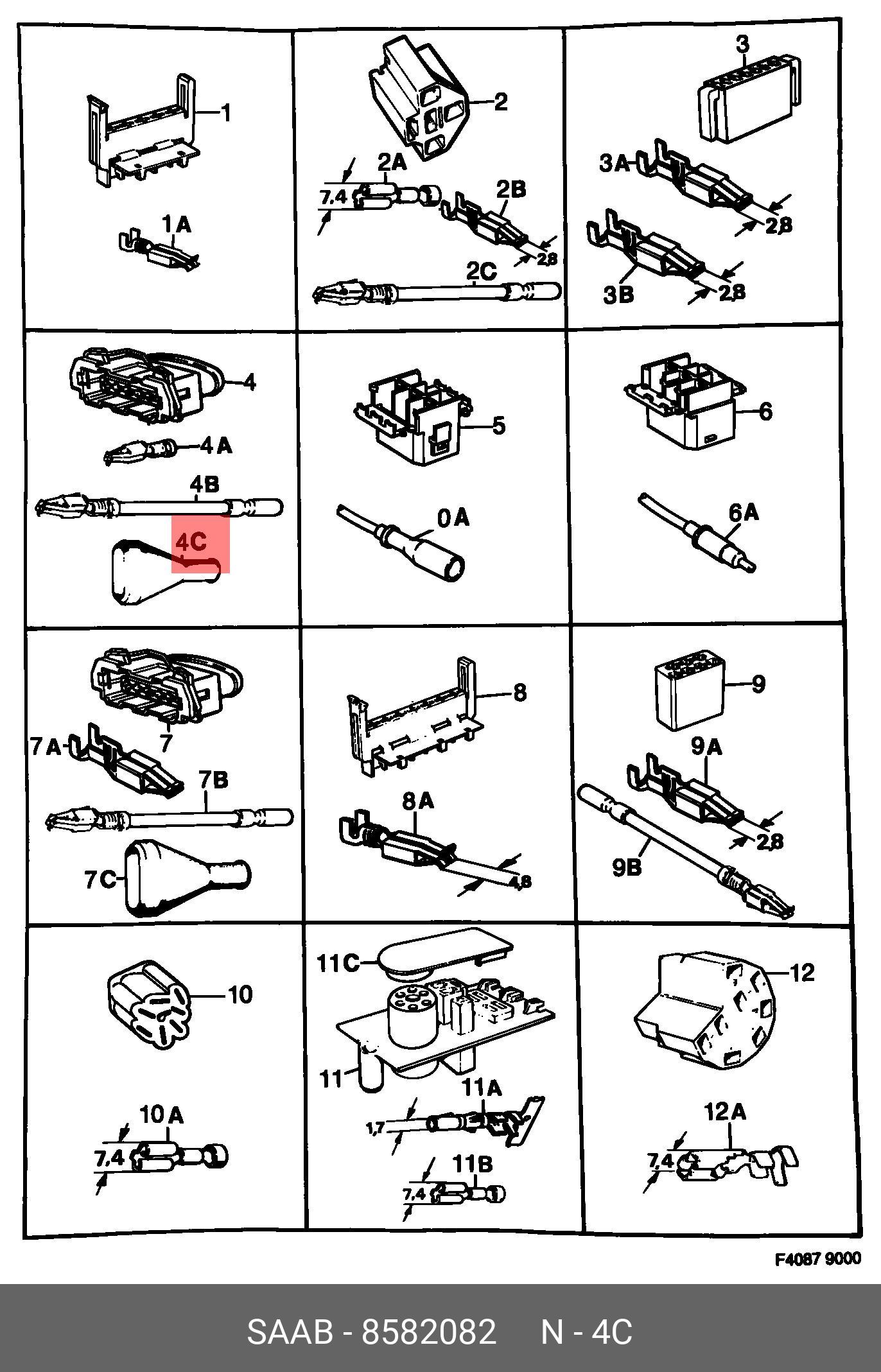 1
1A
2
2A
7,4
2B
2,8
2C
3
3A
2,8
3B
2,8
4
4A
4B
4C
5
0A
6
6A
7
7A
7B
7C
8
8A
4,8
9
9A
2,8
9B
10
10A
7,4
11C
11
11A
1,7
11B
7,4
12
12A
7,4
F4087 9000
SAAB - 8582082 N - 4C