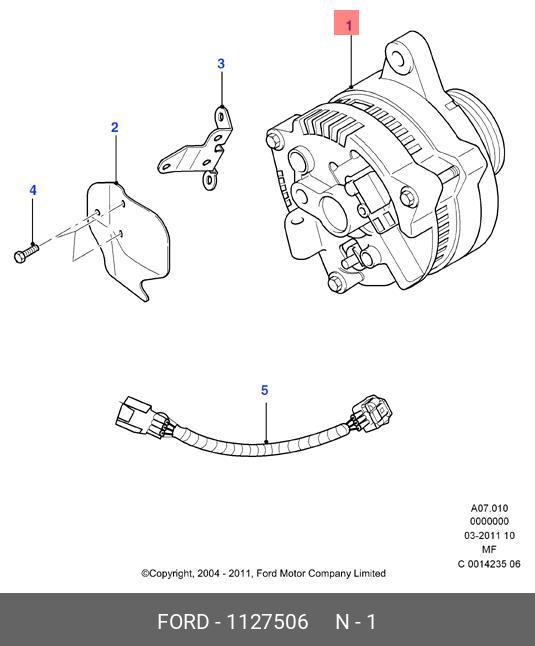 1

3

2

4

5

A07.010
0000000
03-2011 10
MF
C 0014235 06

©Copyright, 2004 - 2011, Ford Motor Company Limited

FORD - 1127506 N - 1