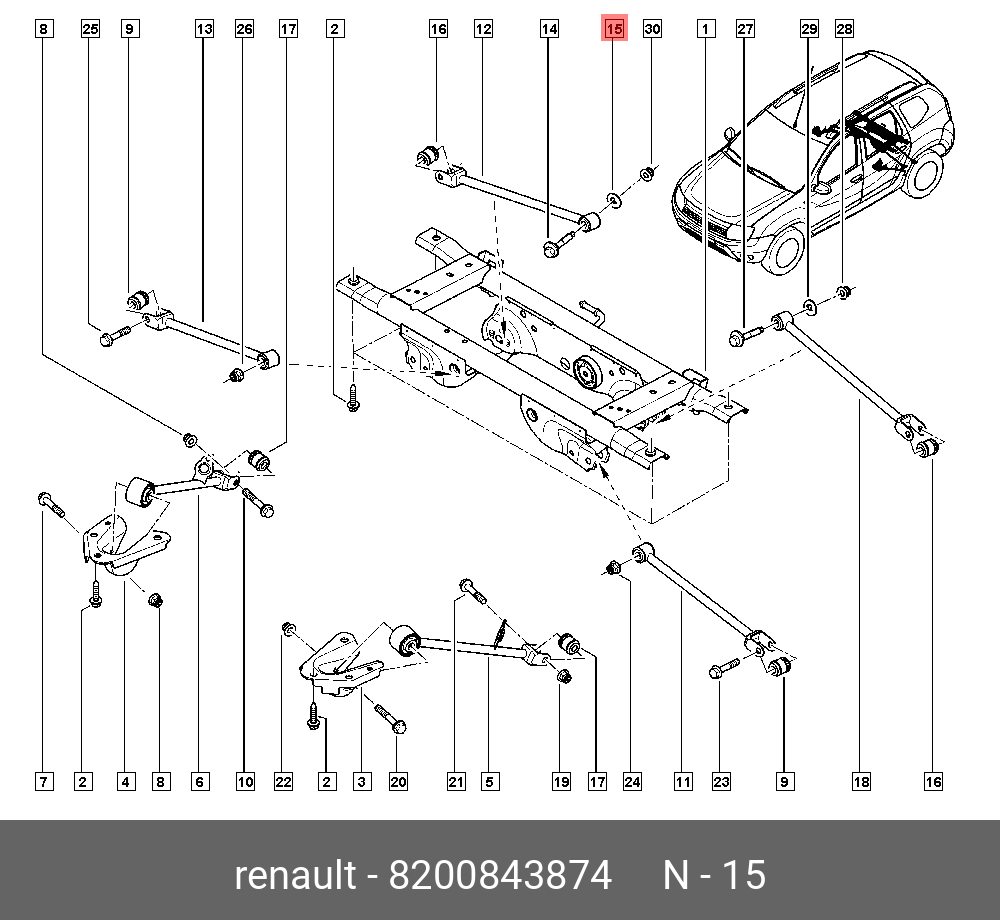 8 25 9 13 26 17 2 16 12 14 15 30 1 27 29 28

7 2 4 8 6 10 22 2 3 20 21 5 19 17 24 11 23 9 18 16

renault - 8200843874 N - 15