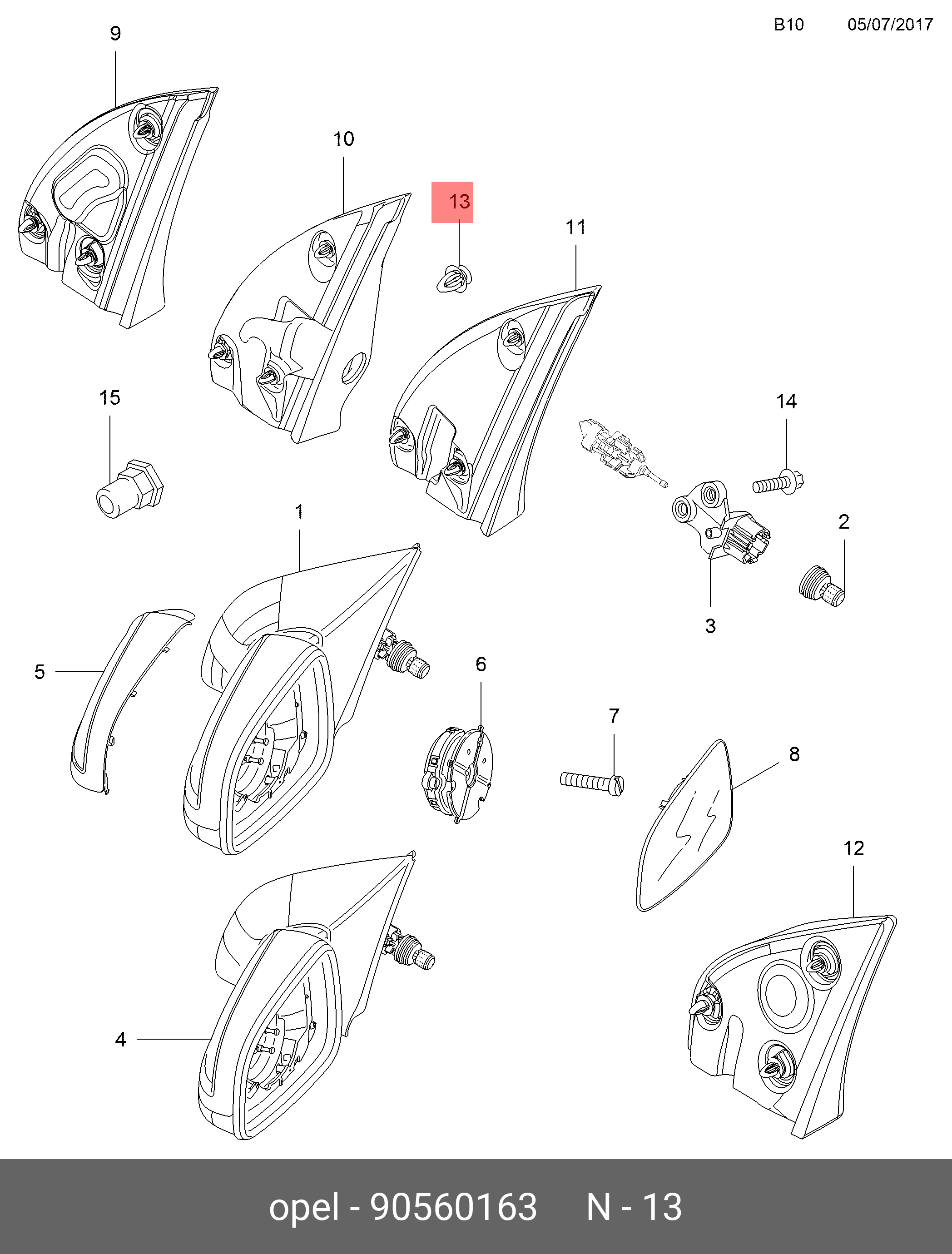 B10 05/07/2017

9

10

13

11

15

14

1

2

3

5

6

7

8

12

4

opel - 90560163 N - 13