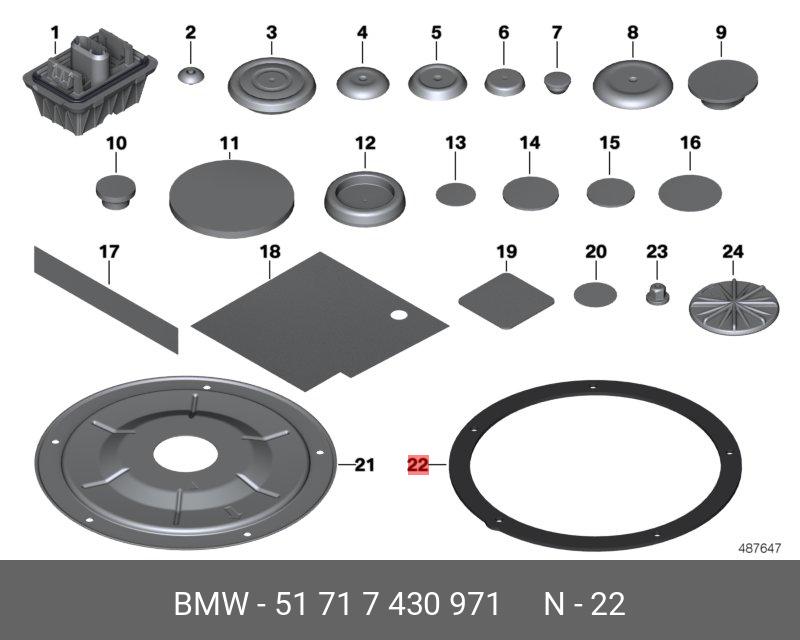 1 2 3 4 5 6 7 8 9

10 11 12 13 14 15 16

17 18 19 20 23 24

21 22

487647

BMW - 51 71 7 430 971 N - 22