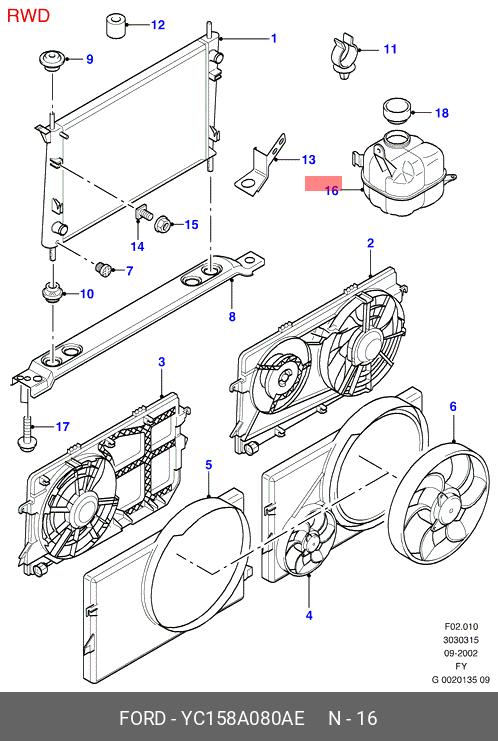 RWD

12
1
9
11
18
13
16
14
15
7
10
8
2
3
17
5
6
4

F02.010
3030315
09-2002
FY
G 0020135 09

FORD - YC158A080AE N - 16