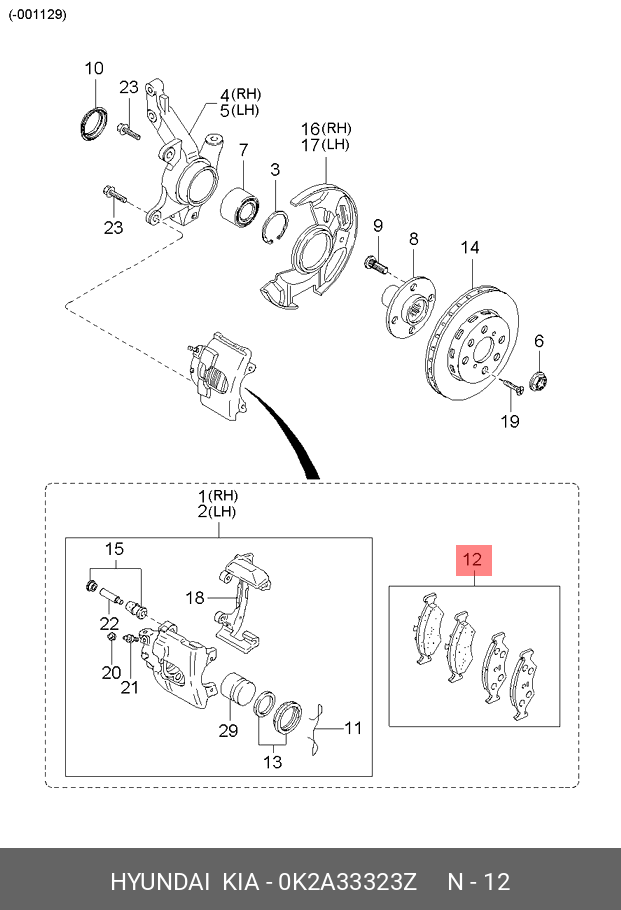 (-001129)

10
23
4(RH)
5(LH)
7
3
16(RH)
17(LH)
23
9
8
14
6
19

1(RH)
2(LH)
15
18
22
20
21
29
13
11
12

HYUNDAI KIA - 0K2A33323Z N - 12