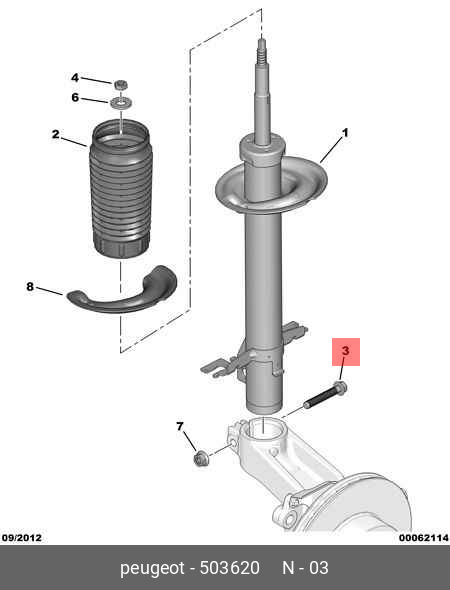 4
6
2
1
8
3
7
09/2012
00062114
peugeot - 503620 N - 03