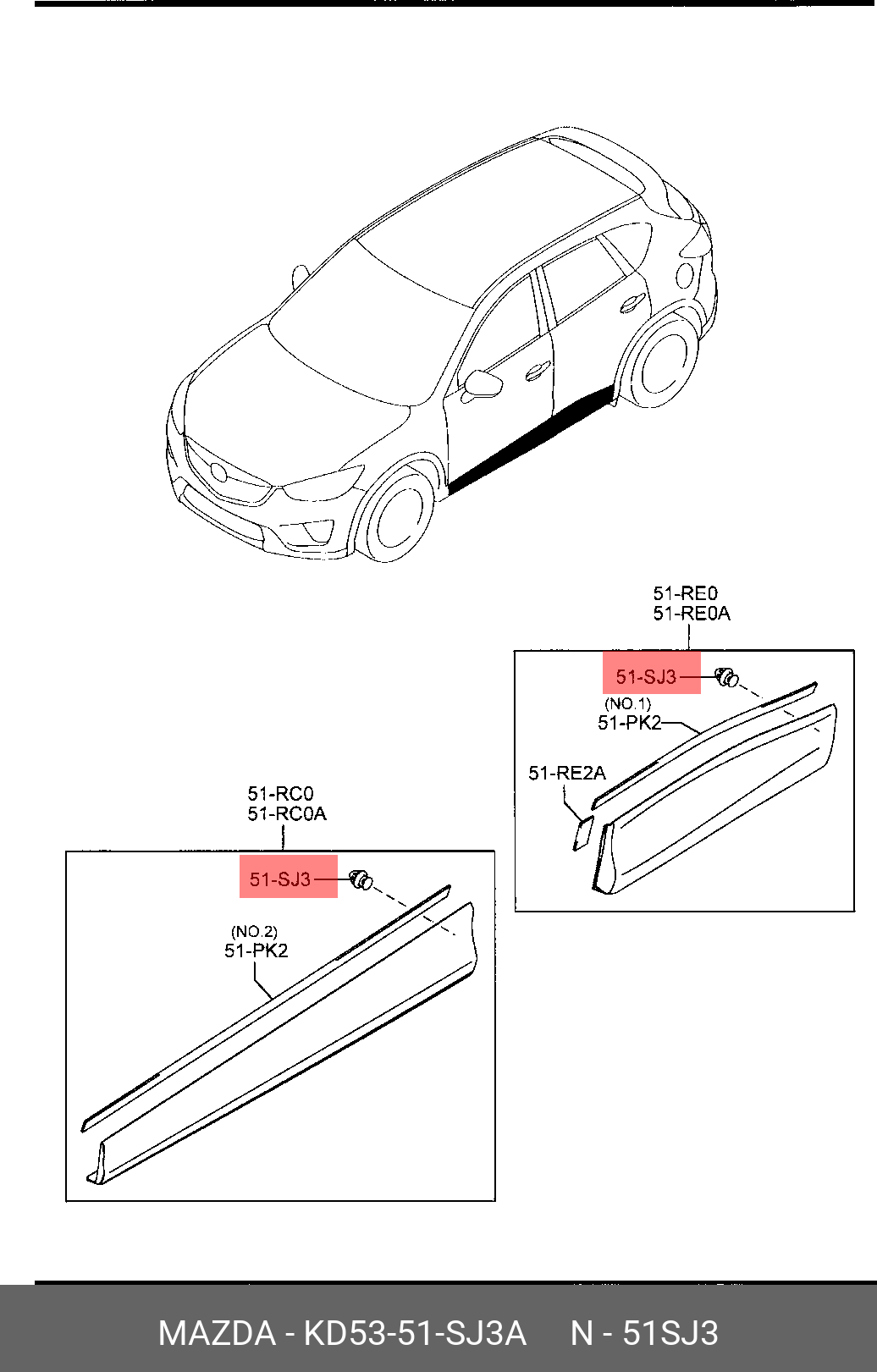 51-RE0
51-RE0A
51-SJ3
(NO.1)
51-PK2
51-RE2A

51-RC0
51-RC0A
51-SJ3
(NO.2)
51-PK2

MAZDA - KD53-51-SJ3A N - 51SJ3