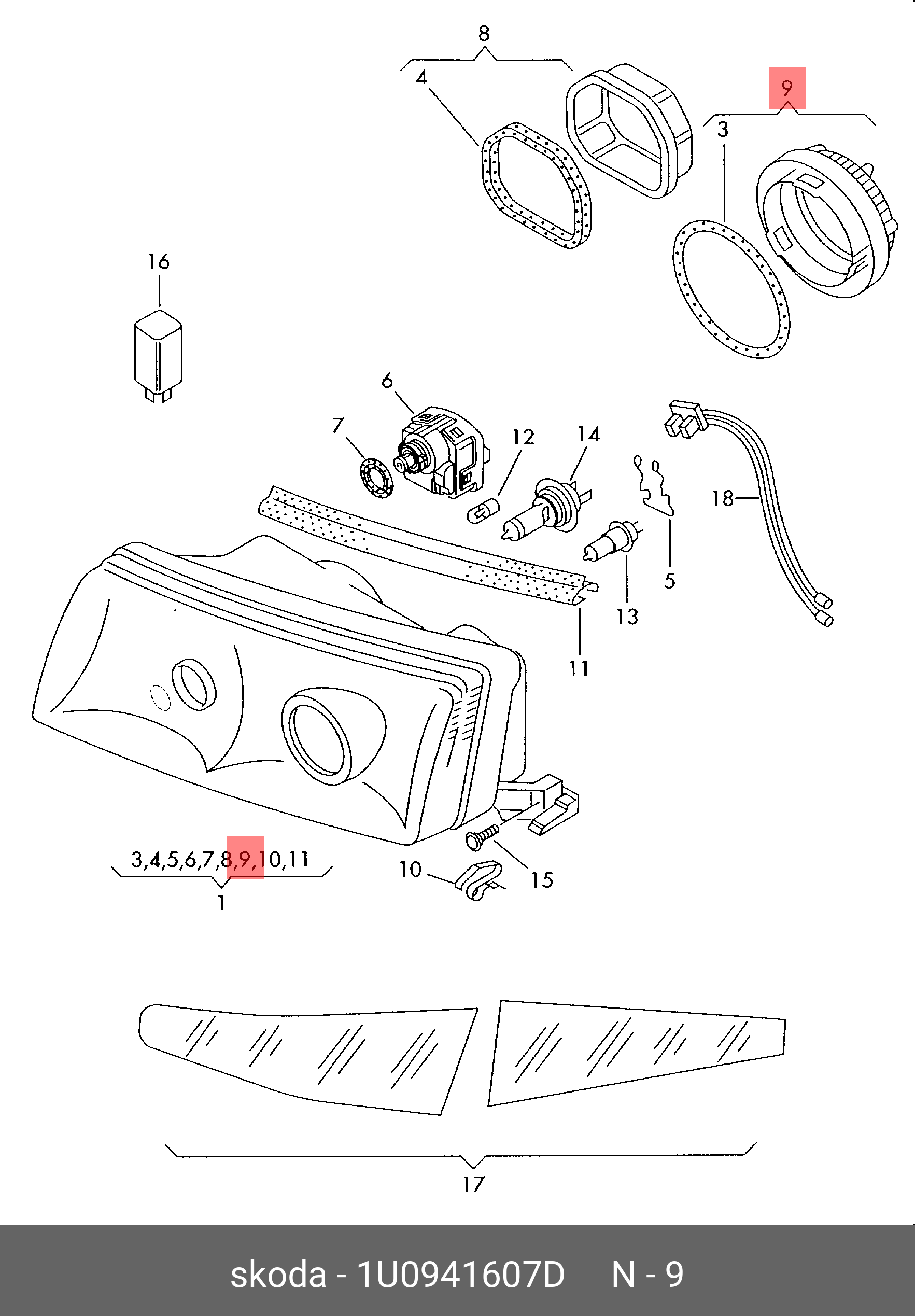 8
4
9
3
16
6
7
12
14
18
5
13
11
3,4,5,6,7,8,9,10,11
1
10
15
17

skoda - 1U0941607D N - 9